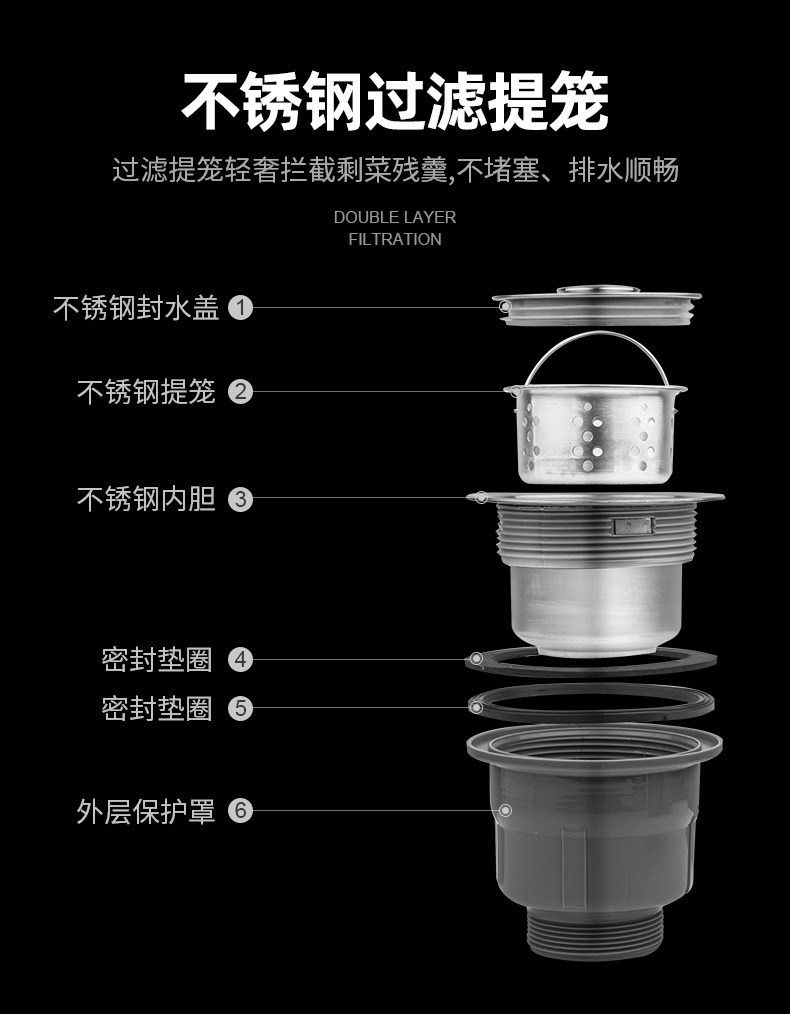 不锈钢过滤提笼

过滤提笼轻奢拦截剩菜残羹,不堵塞、排水顺畅

DOUBLE LAYER FILTRATION

不锈钢封水盖 1

不锈钢提笼 2

不锈钢内胆 3

密封垫圈 4

密封垫圈 5

外层保护罩 6