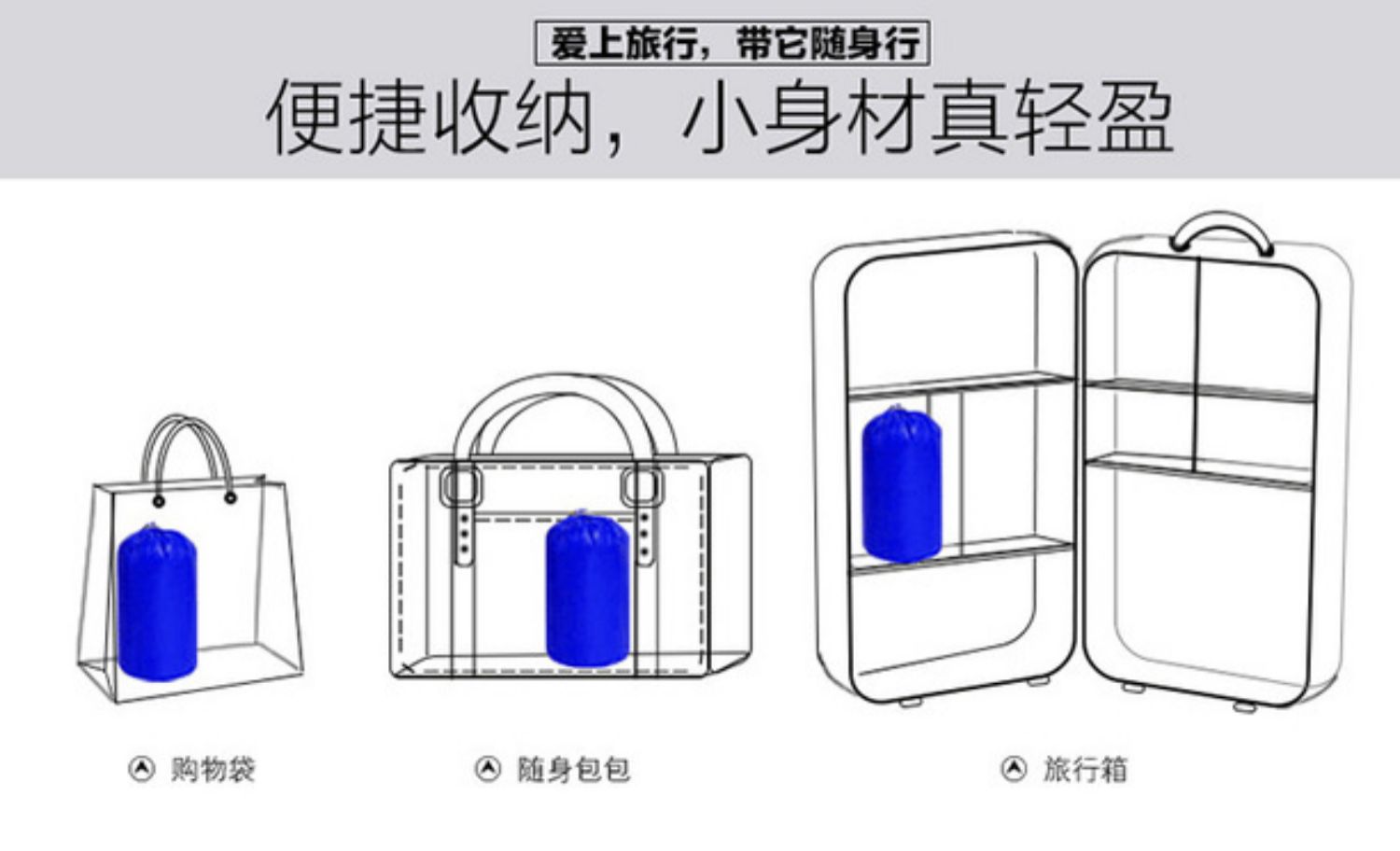 爱上旅行，带它随身行

便捷收纳，小身材真轻盈

购物袋

随身包包

旅行箱