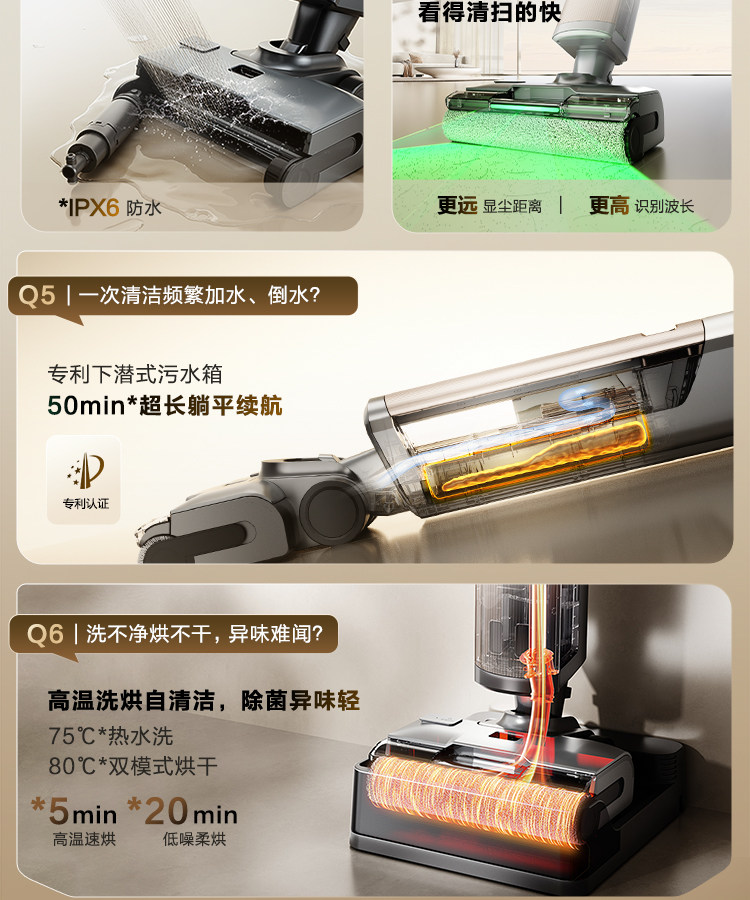 *IPX6 防水

看得清扫的快

更远 显尘距离 | 更高 识别波长

Q5 | 一次清洁频繁加水、倒水?

专利下潜式污水箱
50min*超长躺平续航

专利认证

Q6 | 洗不净烘不干，异味难闻?

高温洗烘自清洁，除菌异味轻
75℃*热水洗
80℃*双模式烘干
*5min 高温速烘
*20min 低噪柔烘