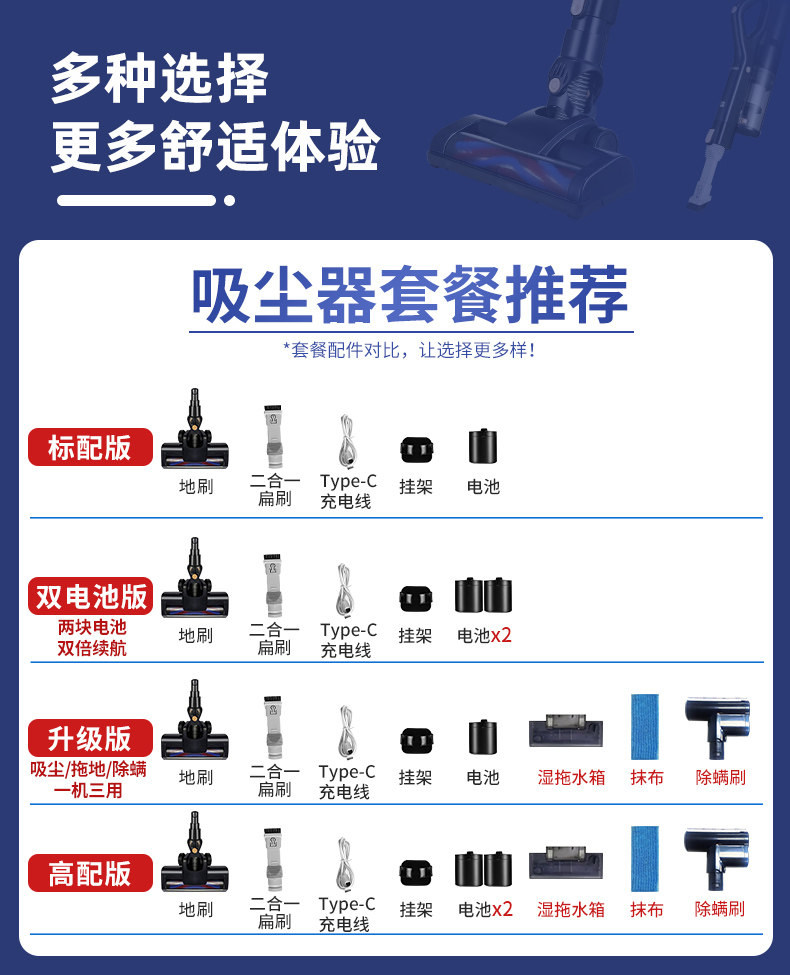 多种选择
更多舒适体验

吸尘器套餐推荐
*套餐配件对比，让选择更多样！

标配版
地刷 二合一扁刷 Type-C充电线 挂架 电池

双电池版
两块电池
双倍续航
地刷 二合一扁刷 Type-C充电线 挂架 电池x2

升级版
吸尘/拖地/除螨
一机三用
地刷 二合一扁刷 Type-C充电线 挂架 电池 湿拖水箱 抹布 除螨刷

高配版
地刷 二合一扁刷 Type-C充电线 挂架 电池x2 湿拖水箱 抹布 除螨刷