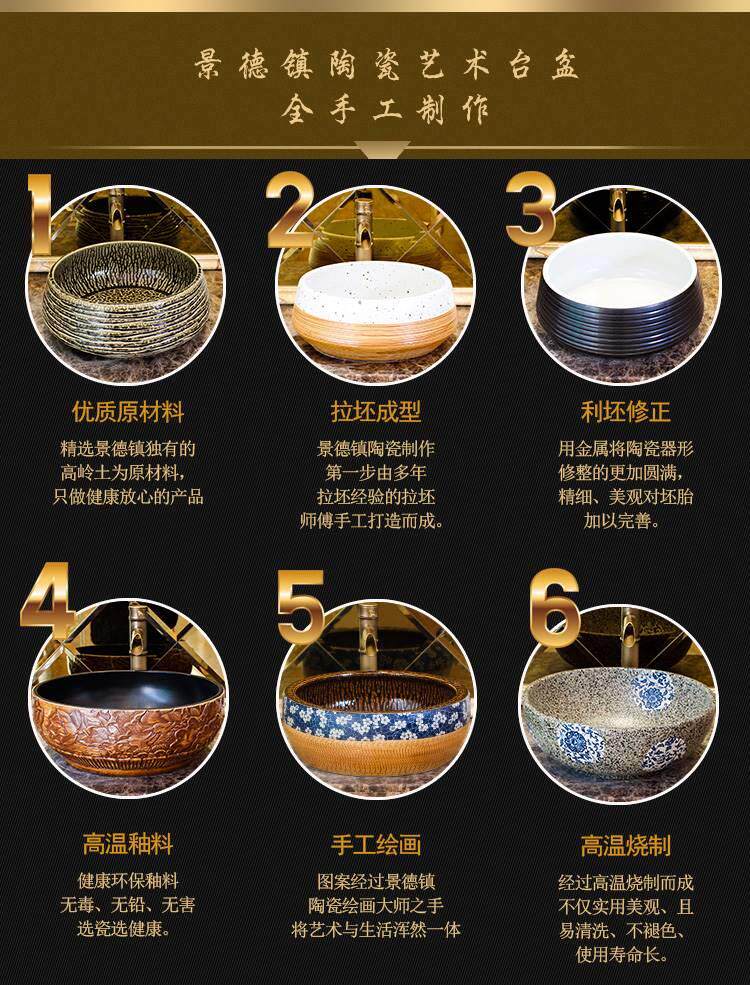 景德镇陶瓷艺术台盆
全手工制作

1

优质原材料

精选景德镇独有的高岭土为原材料，只做健康放心的产品

2

拉坯成型

景德镇陶瓷制作第一步由多年拉坯经验的拉坯师傅手工打造而成。

3

利坯修正

用金属将陶瓷器形修整的更加圆满，精细、美观对坯胎加以完善。

4

高温釉料

健康环保釉料无毒、无铅、无害选瓷选健康。

5

手工绘画

图案经过景德镇陶瓷绘画大师之手将艺术与生活浑然一体

6

高温烧制

经过高温烧制而成不仅实用美观、且易清洗、不褪色、使用寿命长。