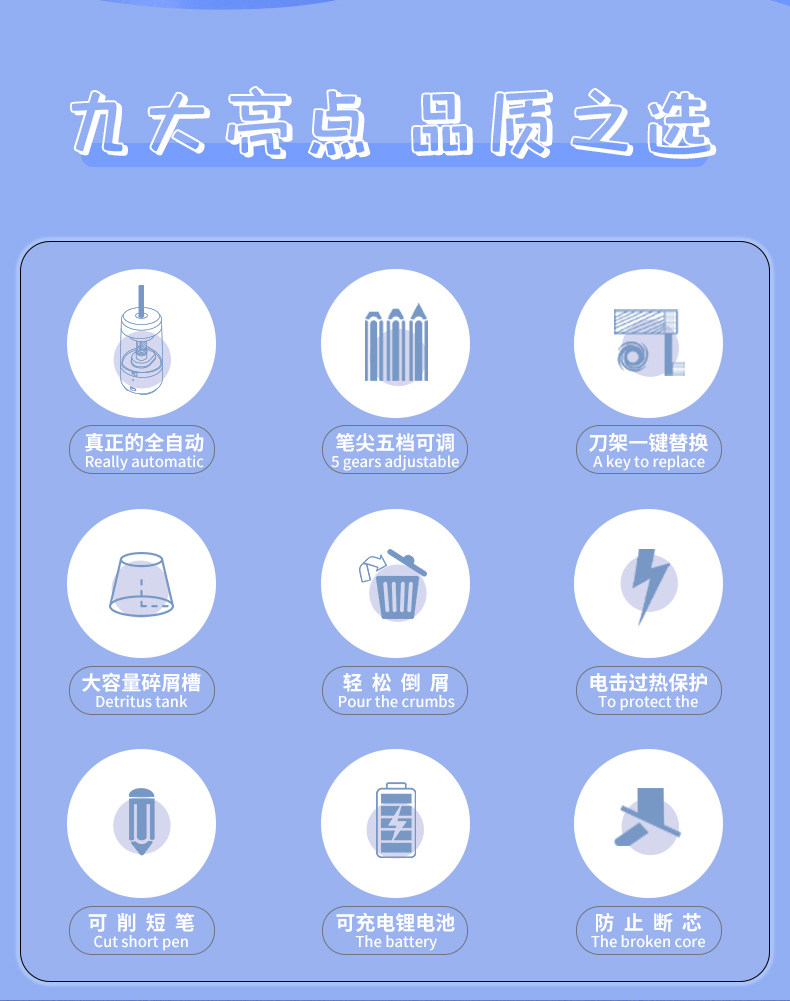 九大亮点 品质之选

真正的全自动
Really automatic

笔尖五档可调
5 gears adjustable

刀架一键替换
A key to replace

大容量碎屑槽
Detritus tank

轻松倒屑
Pour the crumbs

电击过热保护
To protect the

可削短笔
Cut short pen

可充电锂电池
The battery

防止断芯
The broken core