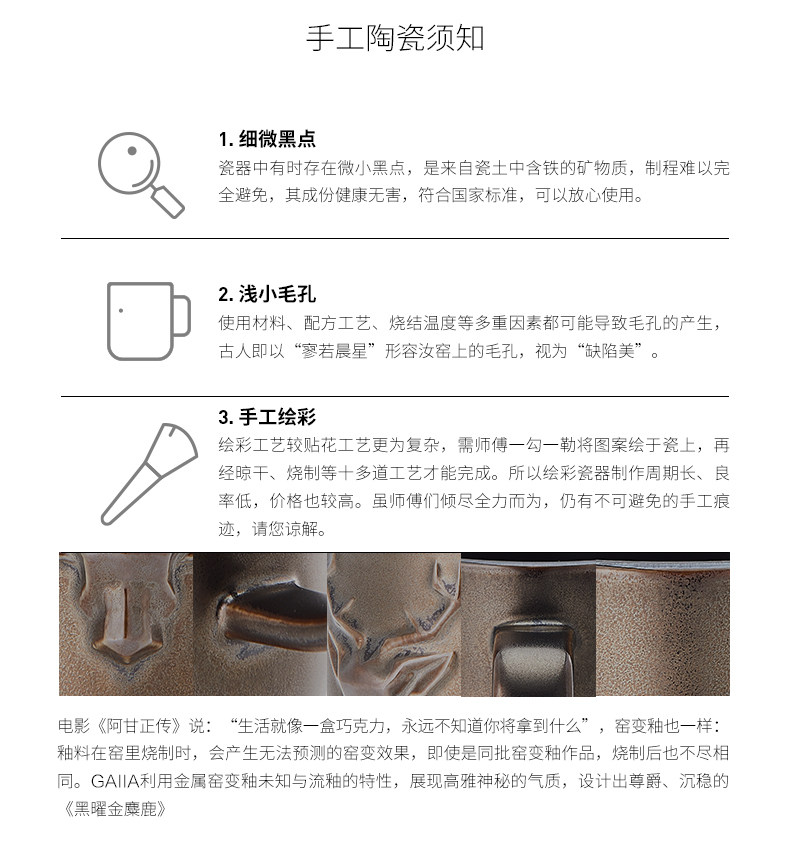 手工陶瓷须知

1. 细微黑点
瓷器中有时存在微小黑点，是来自瓷土中含铁的矿物质，制程难以完全避免，其成份健康无害，符合国家标准，可以放心使用。

2. 浅小毛孔
使用材料、配方工艺、烧结温度等多重因素都可能导致毛孔的产生，古人即以“寥若晨星”形容汝窑上的毛孔，视为“缺陷美”。

3. 手工绘彩
绘彩工艺较贴花工艺更为复杂，需师傅一勾一勒将图案绘于瓷上，再经晾干、烧制等十多道工艺才能完成。所以绘彩瓷器制作周期长、良率低，价格也较高。虽师傅们倾尽全力而为，仍有不可避免的手工痕迹，请您谅解。

电影《阿甘正传》说：“生活就像一盒巧克力，永远不知道你将拿到什么”，窑变釉也一样：釉料在窑里烧制时，会产生无法预测的窑变效果，即使是同批窑变釉作品，烧制后也不尽相同。GAIIA利用金属窑变釉未知与流釉的特性，展现高雅神秘的气质，设计出尊爵、沉稳的《黑曜金麋鹿》