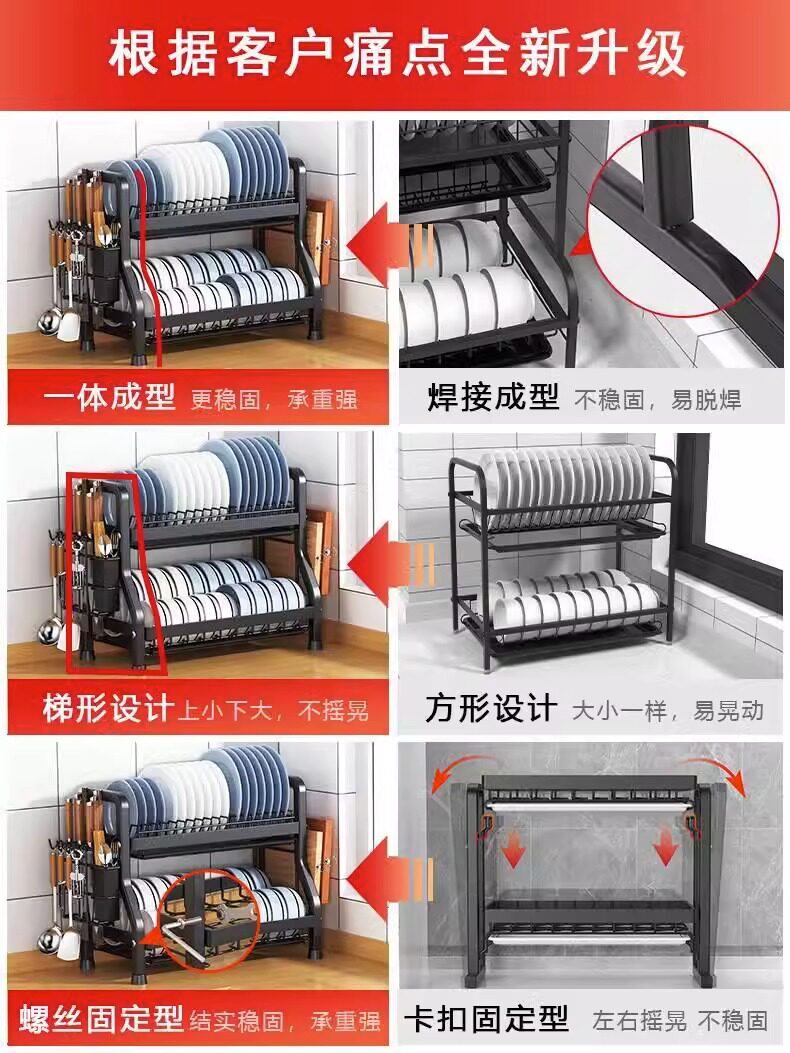 根据客户痛点全新升级

一体成型 更稳固，承重强

焊接成型 不稳固，易脱焊

梯形设计 上小下大，不摇晃

方形设计 大小一样，易晃动

螺丝固定型 结实稳固，承重强

卡扣固定型 左右摇晃 不稳固