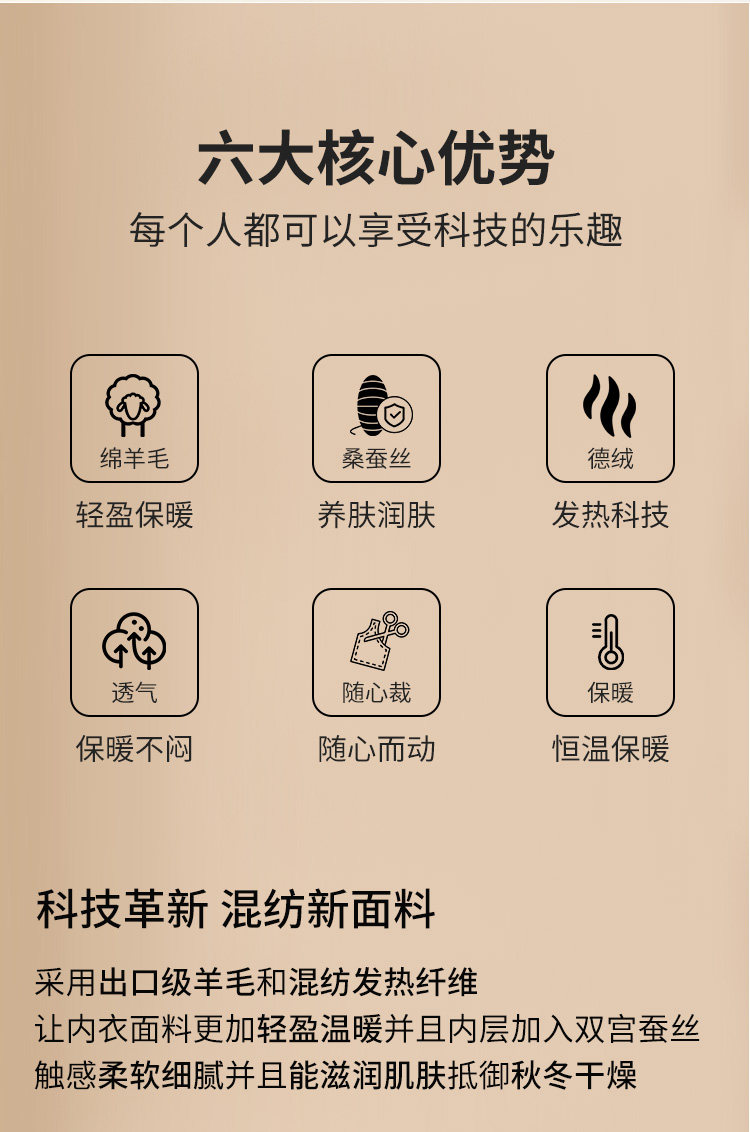 六大核心优势

每个人都可以享受科技的乐趣

绵羊毛
轻盈保暖

桑蚕丝
养肤润肤

德绒
发热科技

透气
保暖不闷

随心裁
随心而动

保暖
恒温保暖

科技革新 混纺新面料

采用出口级羊毛和混纺发热纤维
让内衣面料更加轻盈温暖并且内层加入双宫蚕丝
触感柔软细腻并且能滋润肌肤抵御秋冬干燥