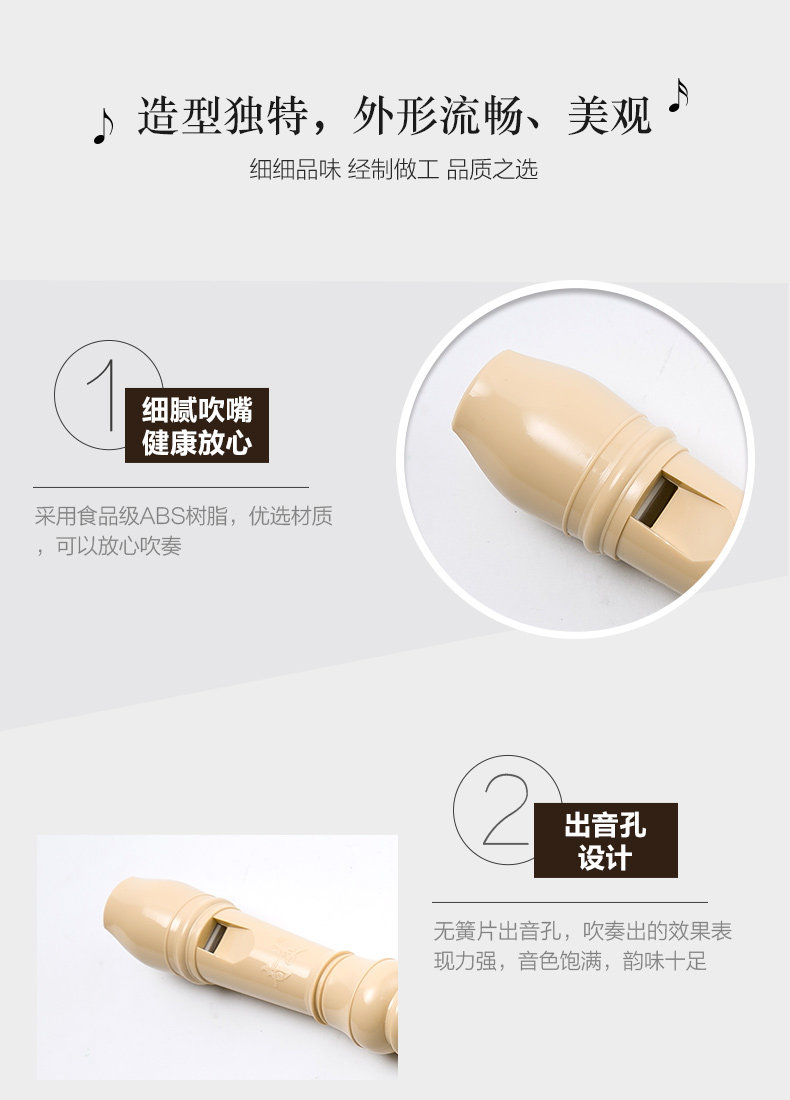 造型独特，外形流畅、美观

细细品味 经制做工 品质之选

1

细腻吹嘴
健康放心

采用食品级ABS树脂，优选材质，可以放心吹奏

2

出音孔
设计

无簧片出音孔，吹奏出的效果表现力强，音色饱满，韵味十足