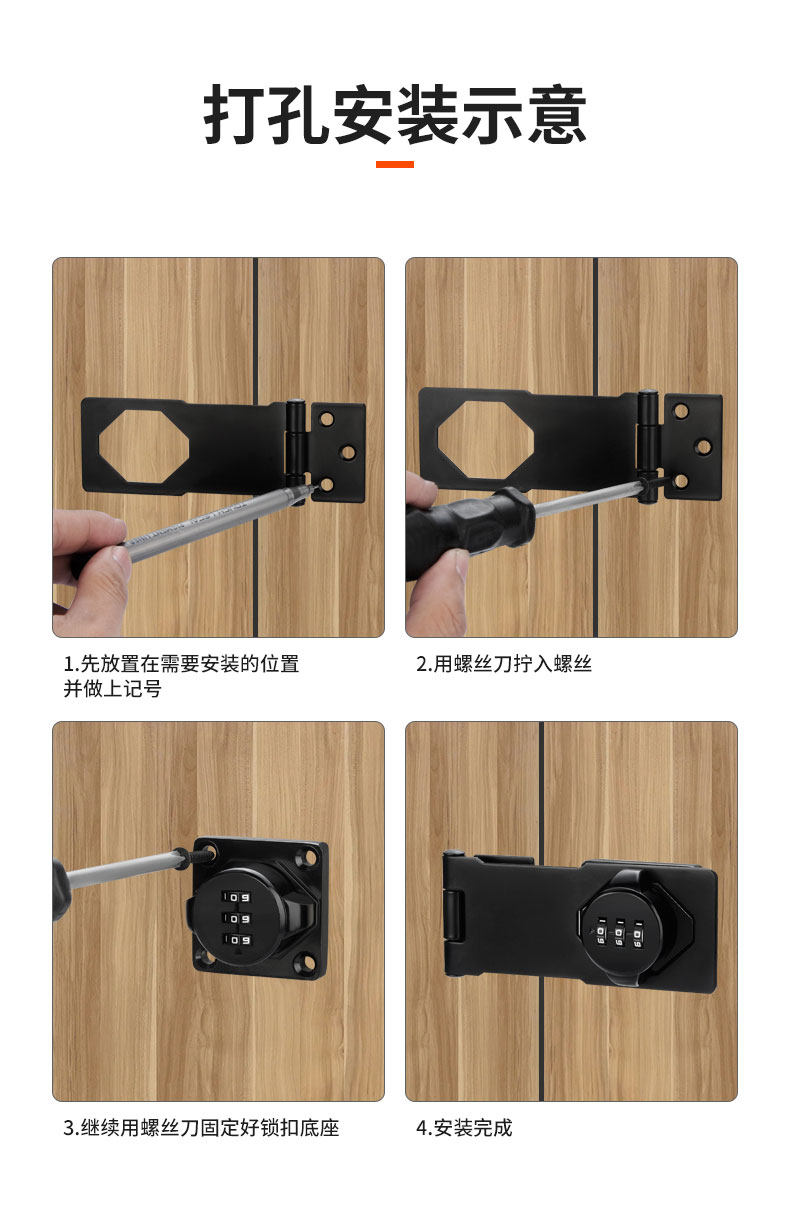 打孔安装示意

1.先放置在需要安装的位置并做上记号

2.用螺丝刀拧入螺丝

3.继续用螺丝刀固定好锁扣底座

4.安装完成