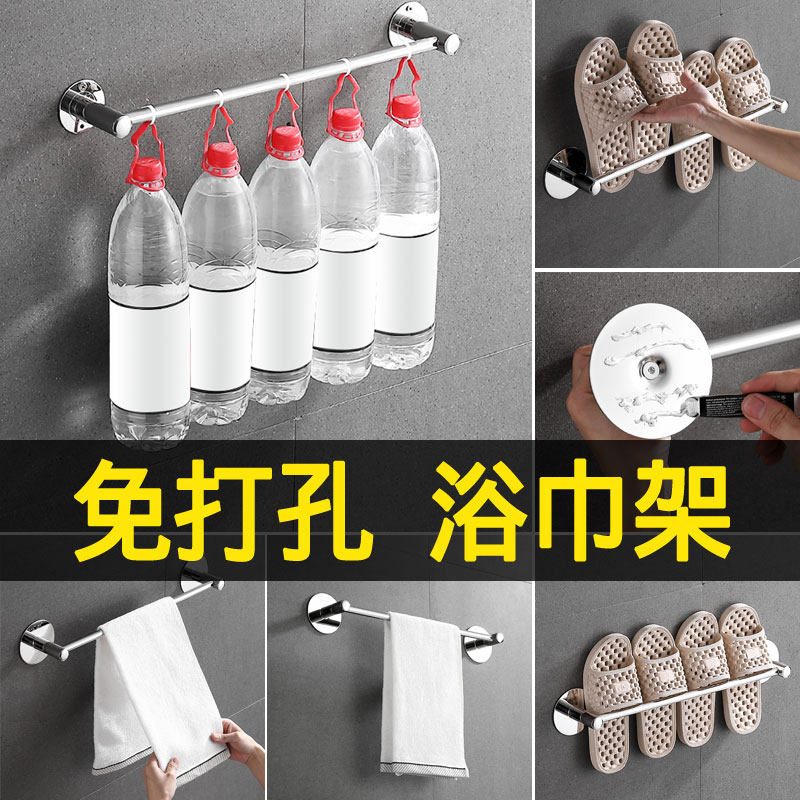 免打孔 浴巾架