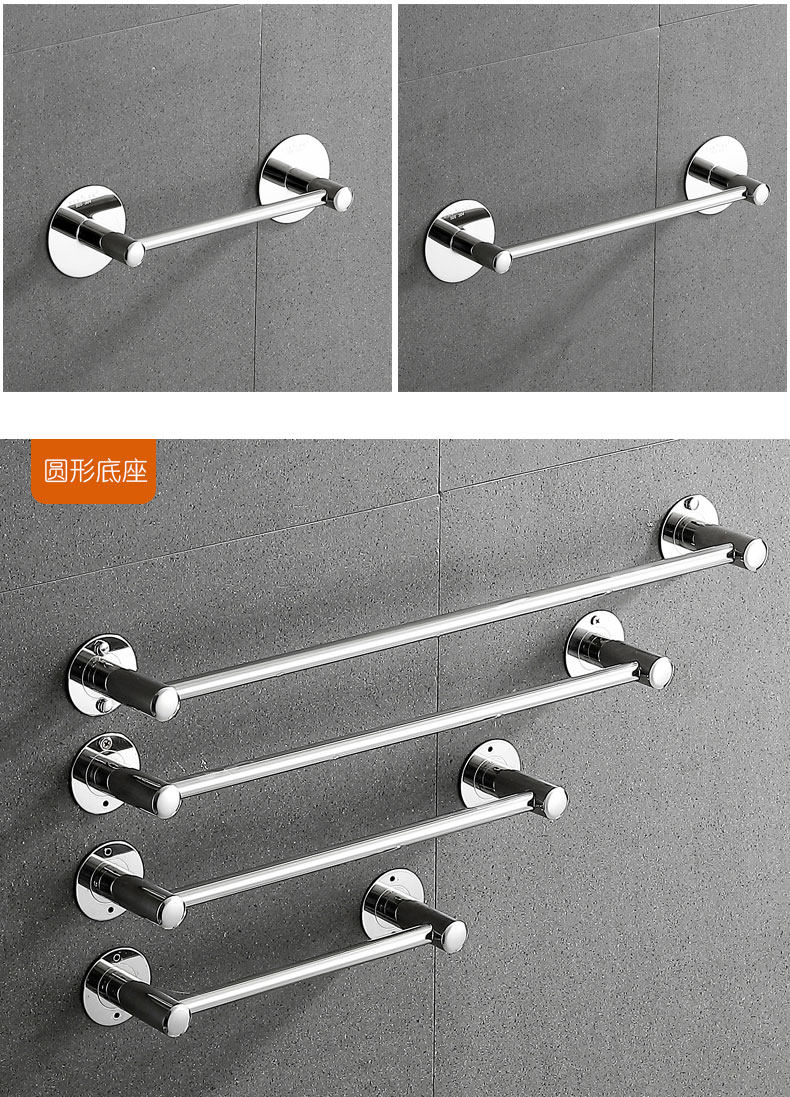 圆形底座