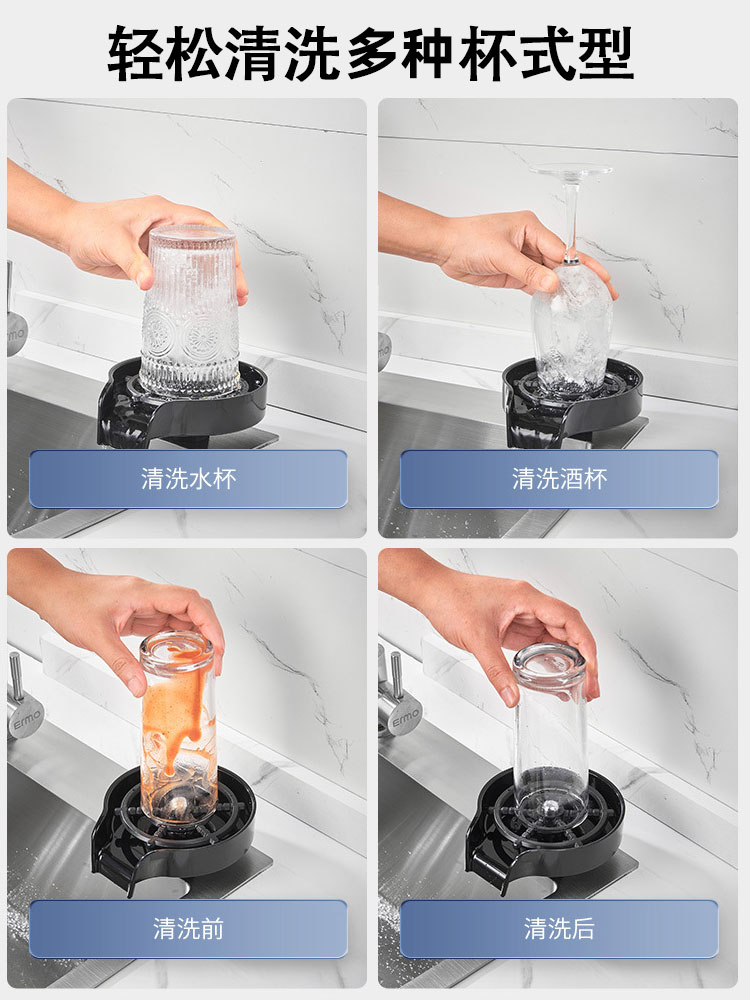 轻松清洗多种杯式型

清洗水杯

清洗酒杯

Ermo

清洗前

Ermo

清洗后