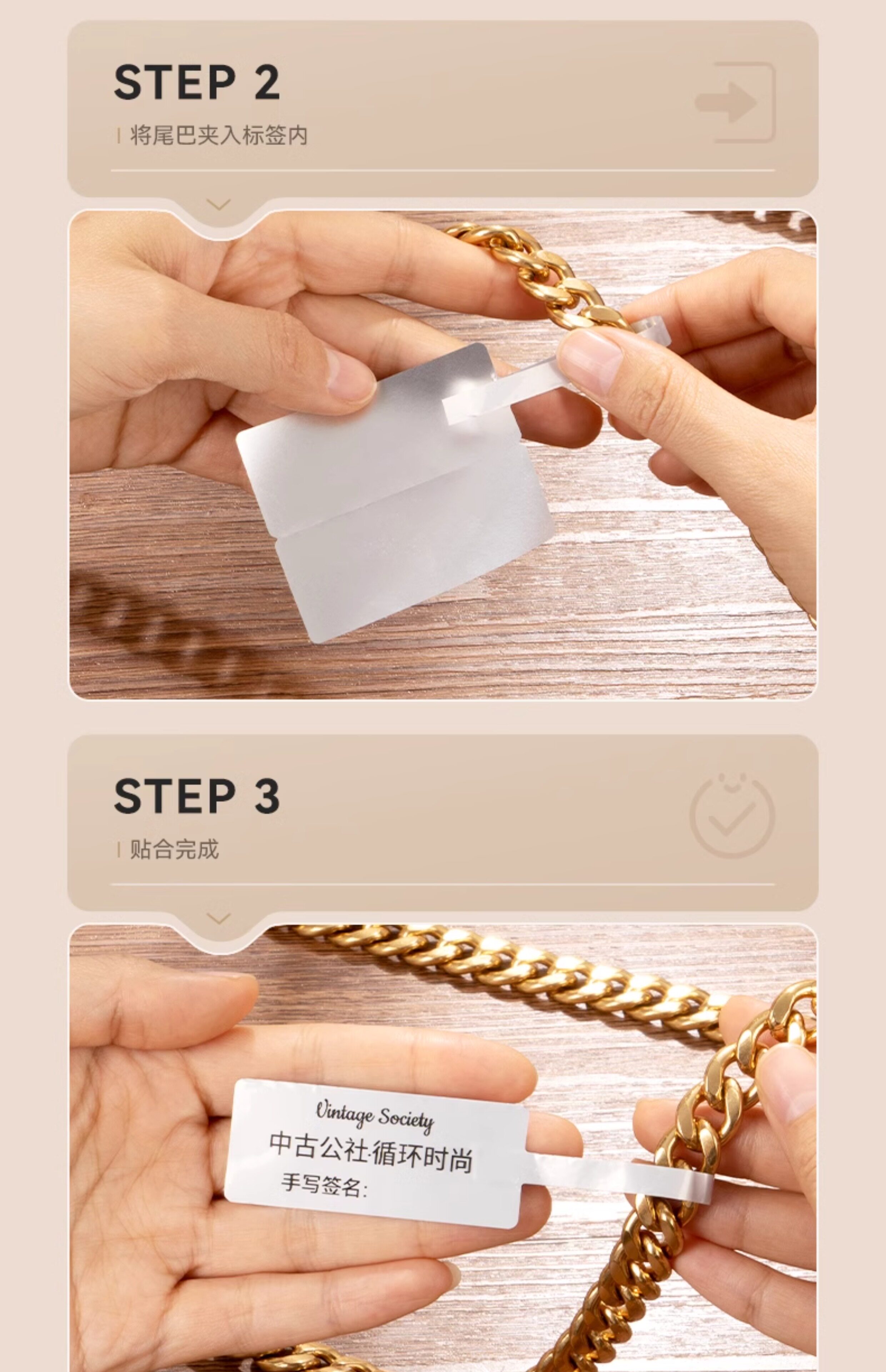 STEP 2

将尾巴夹入标签内

STEP 3

贴合完成

Vintage Society
中古公社·循环时尚
手写签名: