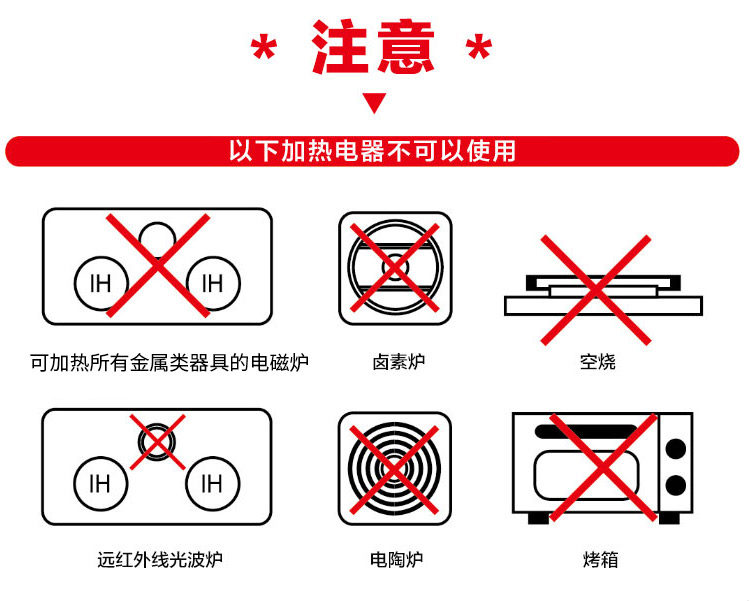 * 注意 *

以下加热电器不可以使用

IH IH

可加热所有金属类器具的电磁炉

卤素炉

空烧

IH IH

远红外线光波炉

电陶炉

烤箱