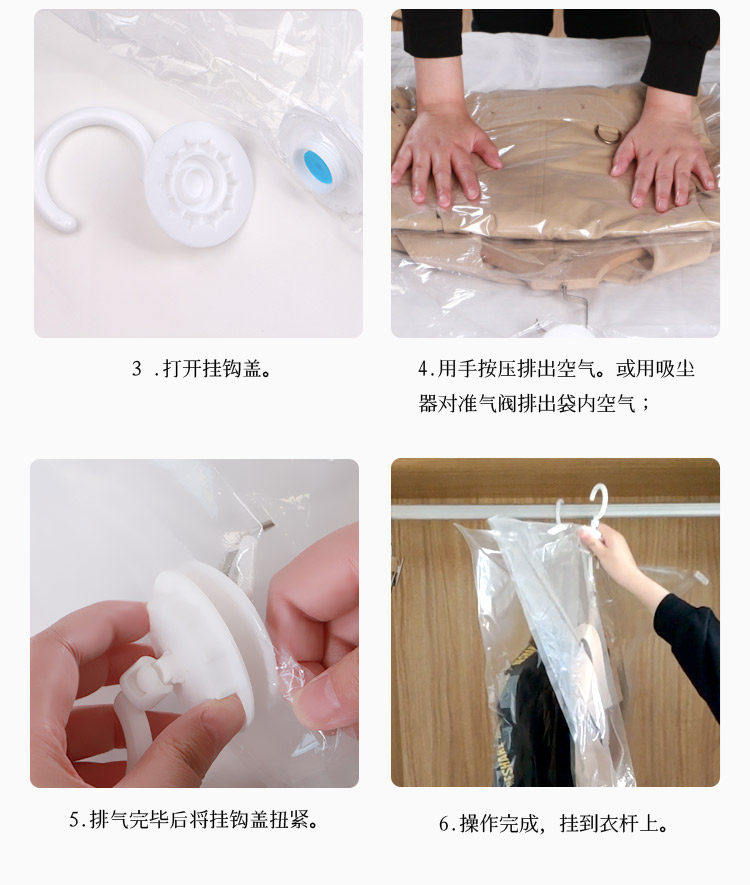 3 .打开挂钩盖。

4.用手按压排出空气。或用吸尘器对准气阀排出袋内空气；

5.排气完毕后将挂钩盖扭紧。

6.操作完成，挂到衣杆上。