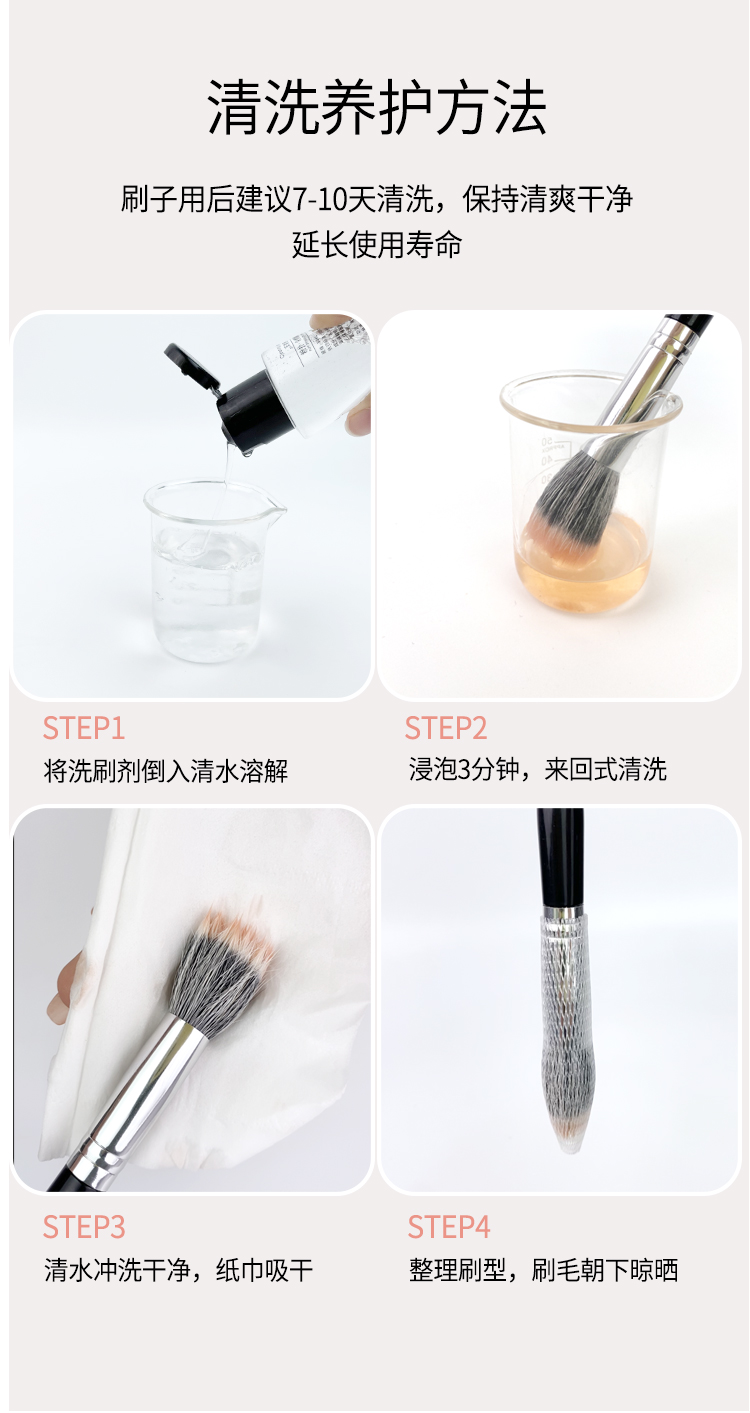 清洗养护方法

刷子用后建议7-10天清洗，保持清爽干净
延长使用寿命

STEP1
将洗刷剂倒入清水溶解

STEP2
浸泡3分钟，来回式清洗

STEP3
清水冲洗干净，纸巾吸干

STEP4
整理刷型，刷毛朝下晾晒