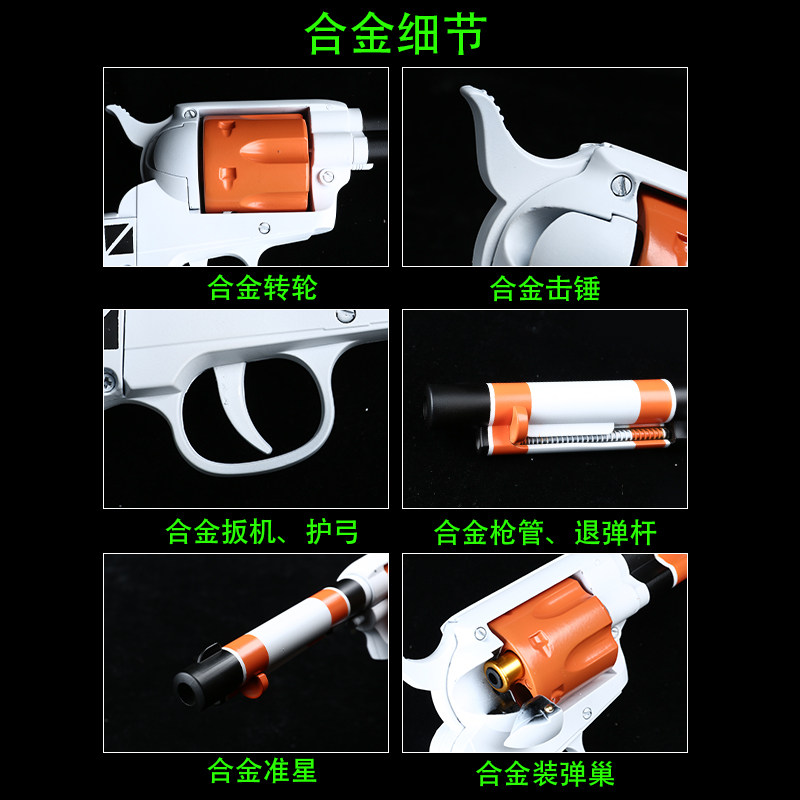 合金细节

合金转轮

合金击锤

合金扳机、护弓

合金枪管、退弹杆

合金准星

合金装弹巢