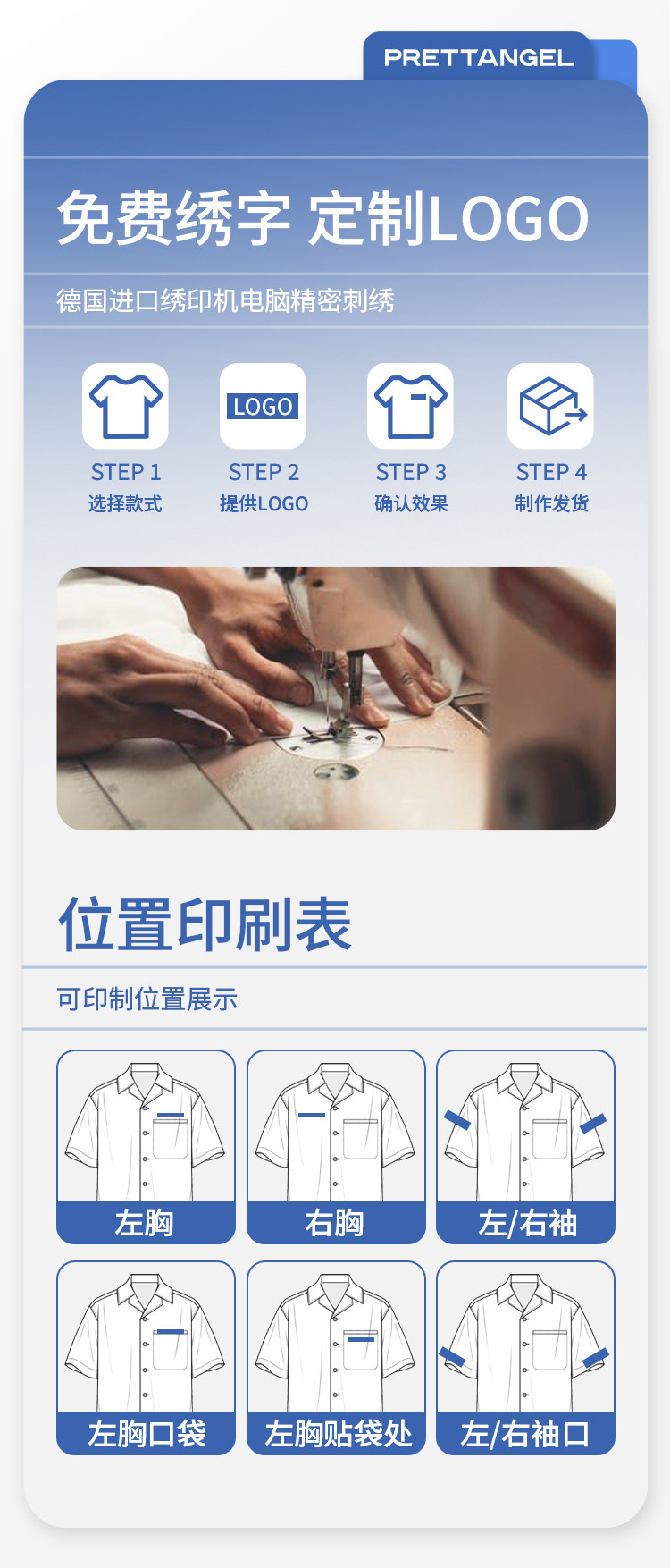 PRETTANGEL

免费绣字 定制LOGO

德国进口绣印机电脑精密刺绣

LOGO

STEP 1
选择款式

STEP 2
提供LOGO

STEP 3
确认效果

STEP 4
制作发货

位置印刷表

可印制位置展示

左胸

右胸

左/右袖

左胸口袋

左胸贴袋处

左/右袖口