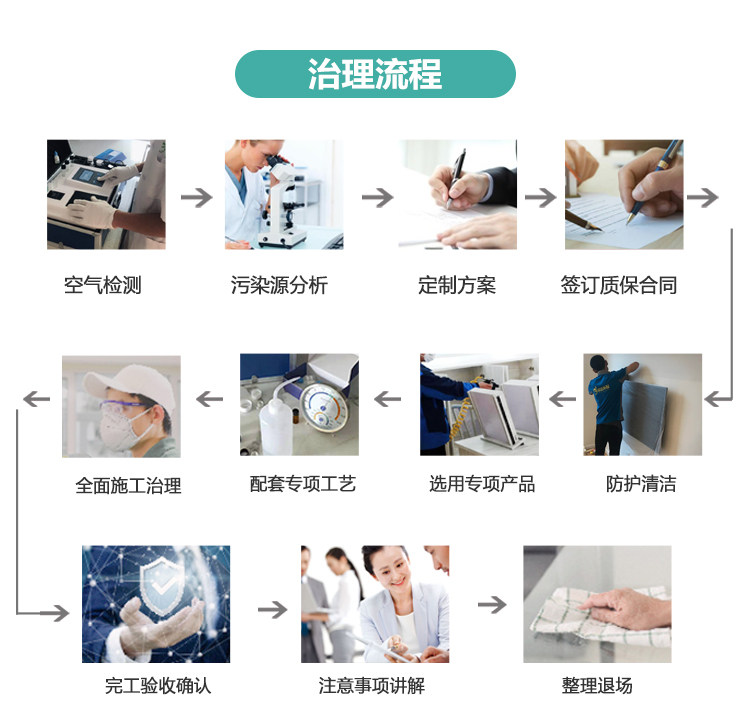 治理流程

空气检测

污染源分析

定制方案

签订质保合同

防护清洁

选用专项产品

配套专项工艺

全面施工治理

完工验收确认

注意事项讲解

整理退场