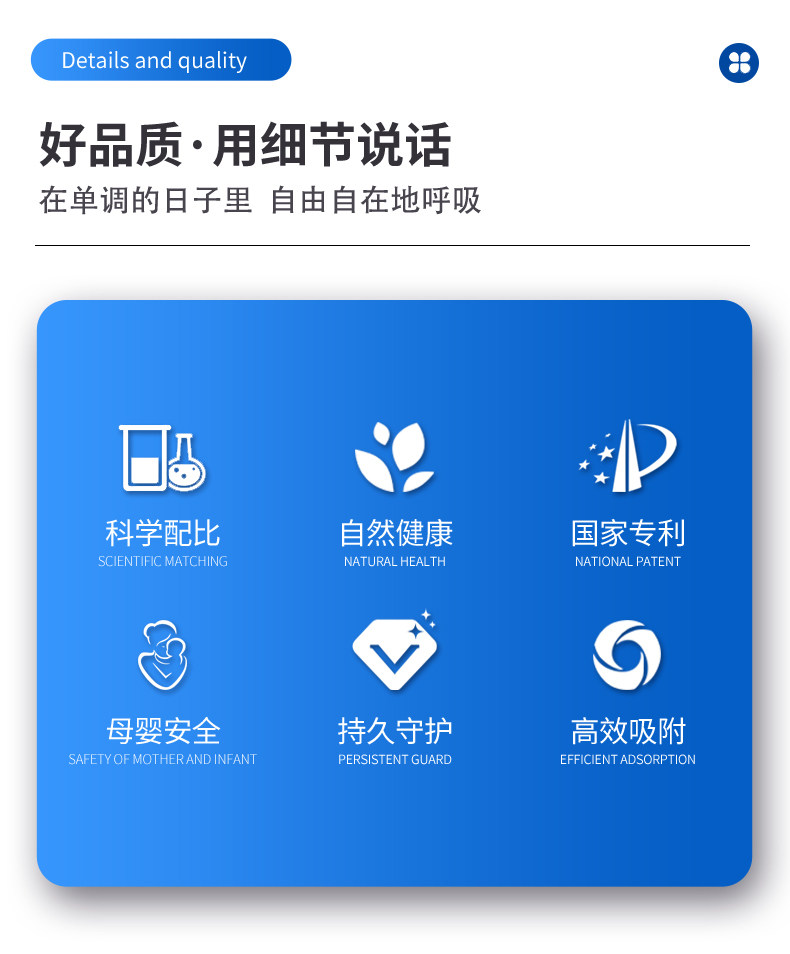 Details and quality

好品质·用细节说话

在单调的日子里 自由自在地呼吸

科学配比
SCIENTIFIC MATCHING

自然健康
NATURAL HEALTH

国家专利
NATIONAL PATENT

母婴安全
SAFETY OF MOTHER AND INFANT

持久守护
PERSISTENT GUARD

高效吸附
EFFICIENT ADSORPTION