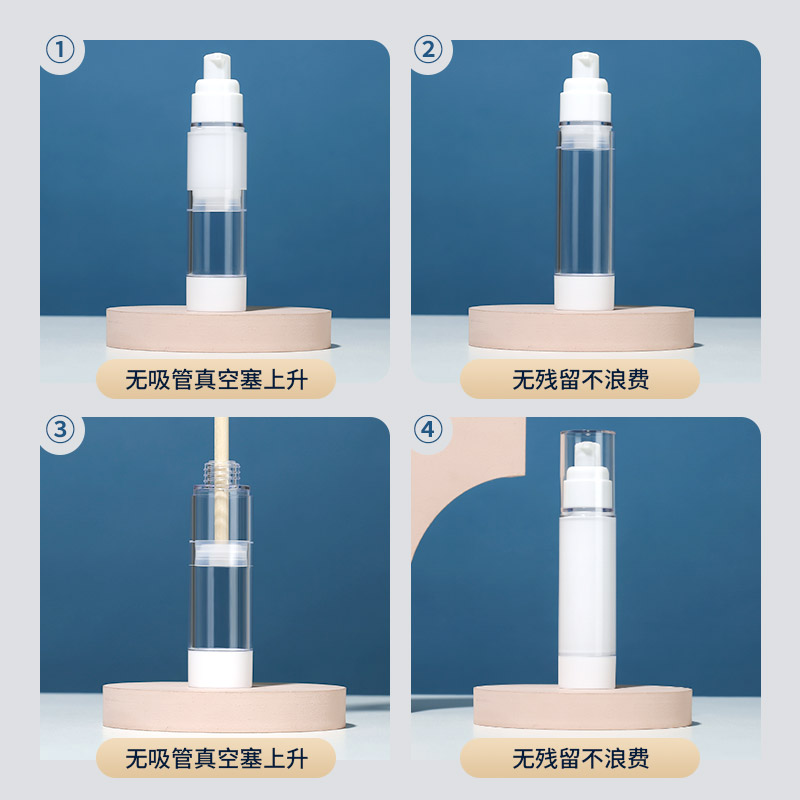 ①

无吸管真空塞上升

②

无残留不浪费

③

无吸管真空塞上升

④

无残留不浪费