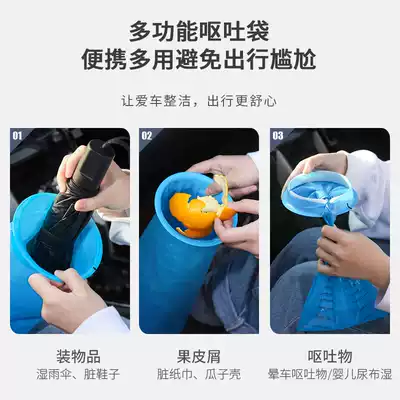 多功能呕吐袋
便携多用避免出行尴尬

让爱车整洁，出行更舒心

01

02

03

装物品
湿雨伞、脏鞋子

果皮屑
脏纸巾、瓜子壳

呕吐物
晕车呕吐物/婴儿尿布湿