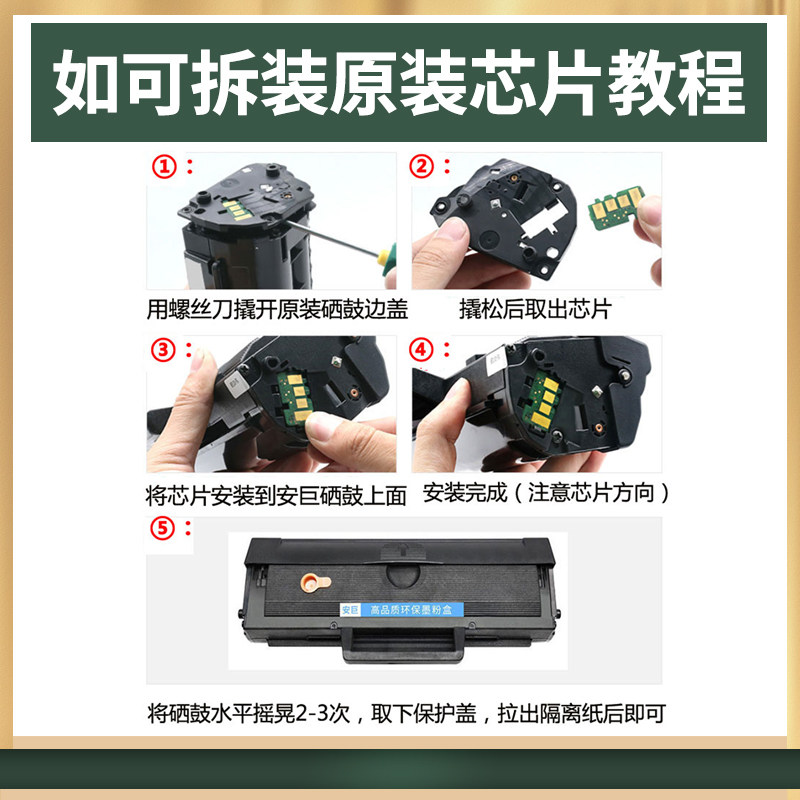 如可拆装原装芯片教程

①：

用螺丝刀撬开原装硒鼓边盖

②：

撬松后取出芯片

③：

将芯片安装到安巨硒鼓上面

④：

安装完成（注意芯片方向）

⑤：

安巨 高品质环保墨粉盒

将硒鼓水平摇晃2-3次，取下保护盖，拉出隔离纸后即可