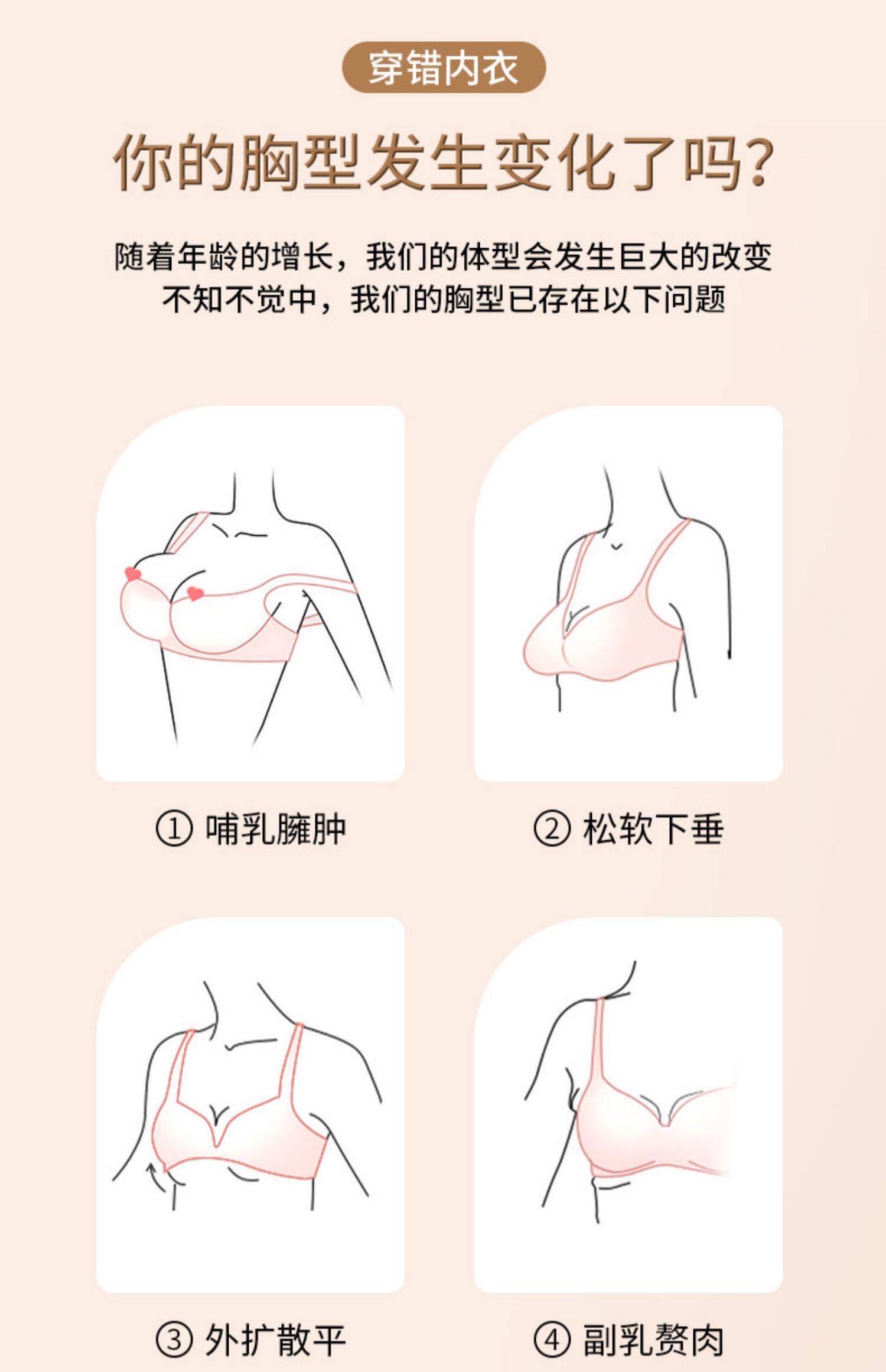 穿错内衣

你的胸型发生变化了吗?

随着年龄的增长，我们的体型会发生巨大的改变
不知不觉中，我们的胸型已存在以下问题

① 哺乳臃肿

② 松软下垂

③ 外扩散平

④ 副乳赘肉