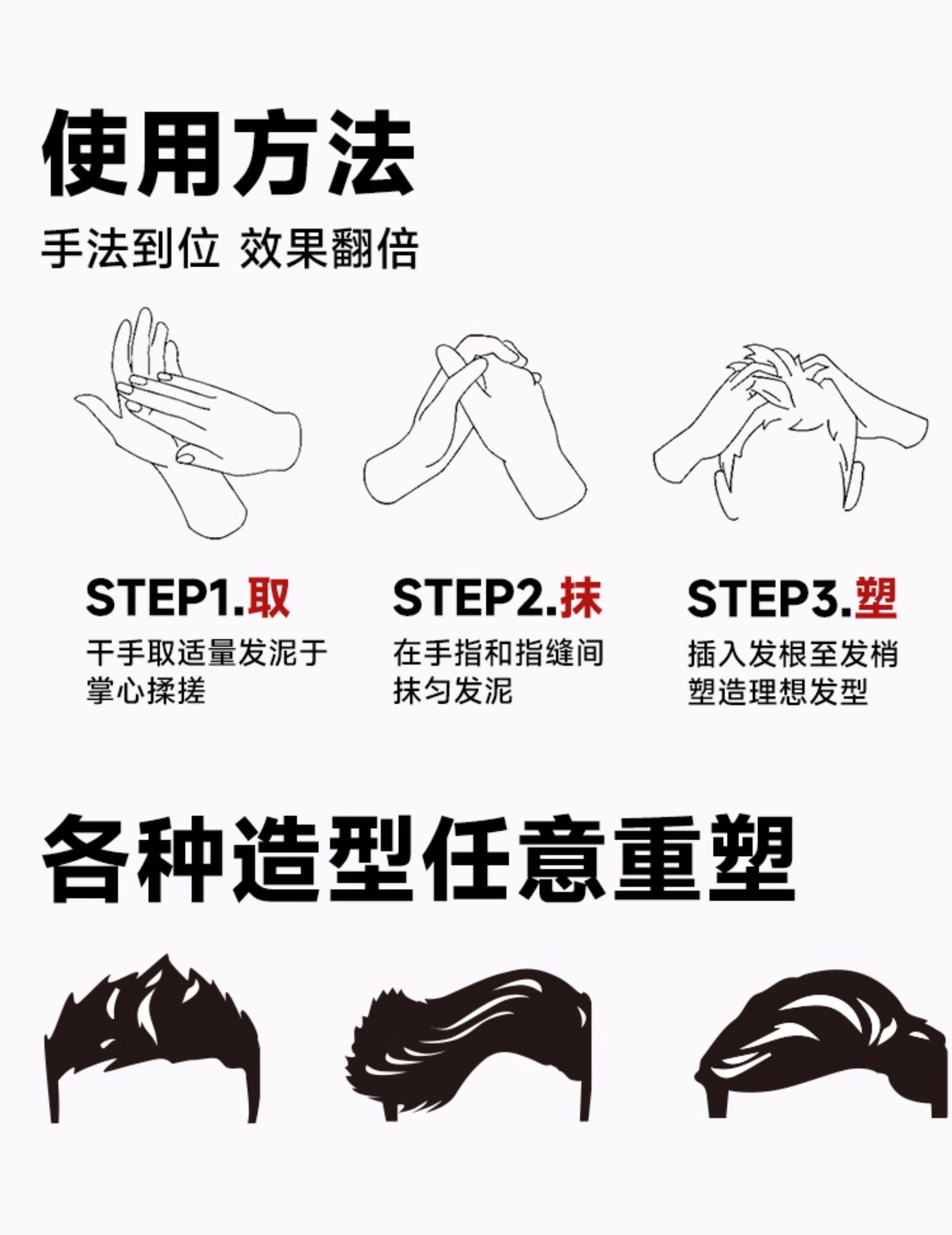 使用方法

手法到位 效果翻倍

STEP1.取

干手取适量发泥于掌心揉搓

STEP2.抹

在手指和指缝间抹匀发泥

STEP3.塑

插入发根至发梢塑造理想发型

各种造型任意重塑