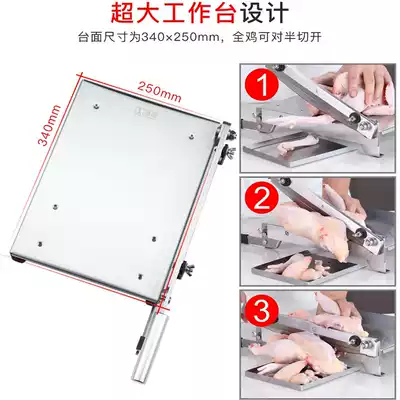 超大工作台设计

台面尺寸为340×250mm，全鸡可对半切开

250mm

340mm

1

2

3