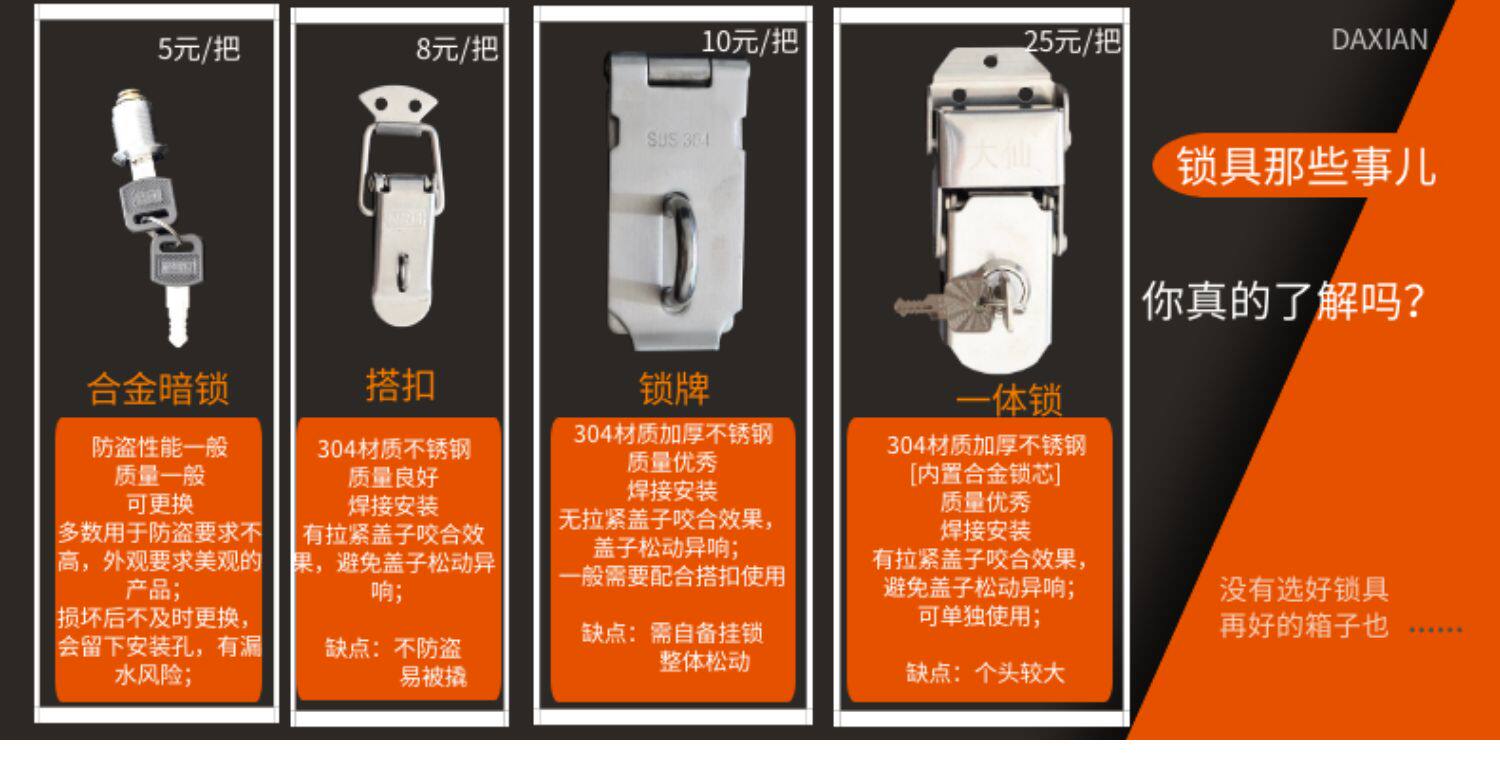 5元/把

合金暗锁

防盗性能一般
质量一般
可更换
多数用于防盗要求不高，外观要求美观的产品；
损坏后不及时更换，会留下安装孔，有漏水风险；

8元/把

搭扣

304材质不锈钢
质量良好
焊接安装
有拉紧盖子咬合效果，避免盖子松动异响；

缺点：不防盗
易被撬

10元/把

SUS 304

锁牌

304材质加厚不锈钢
质量优秀
焊接安装
无拉紧盖子咬合效果，盖子松动异响；
一般需要配合搭扣使用

缺点：需自备挂锁
整体松动

25元/把

大仙

一体锁

304材质加厚不锈钢
[内置合金锁芯]
质量优秀
焊接安装
有拉紧盖子咬合效果，避免盖子松动异响；
可单独使用；

缺点：个头较大

DAXIAN

锁具那些事儿

你真的了解吗？

没有选好锁具
再好的箱子也 ……