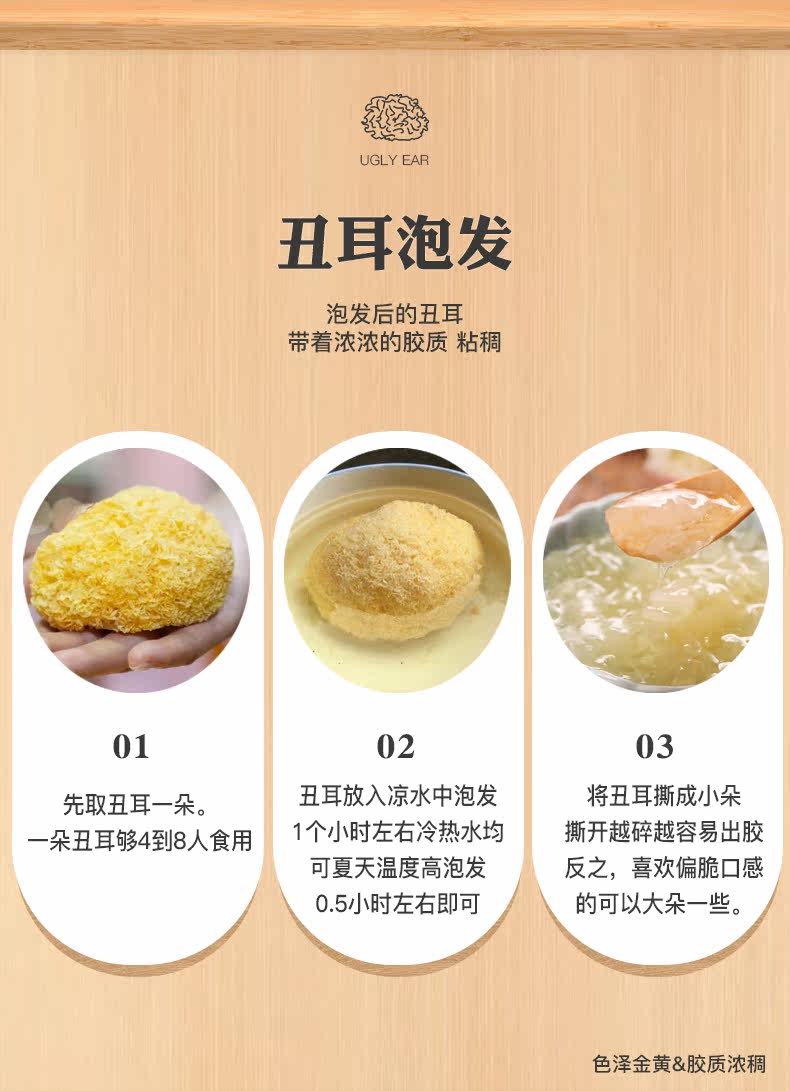 UGLY EAR

丑耳泡发

泡发后的丑耳
带着浓浓的胶质 粘稠

01

先取丑耳一朵。
一朵丑耳够4到8人食用

02

丑耳放入凉水中泡发
1个小时左右冷热水均
可夏天温度高泡发
0.5小时左右即可

03

将丑耳撕成小朵
撕开越碎越容易出胶
反之，喜欢偏脆口感
的可以大朵一些。

色泽金黄&胶质浓稠