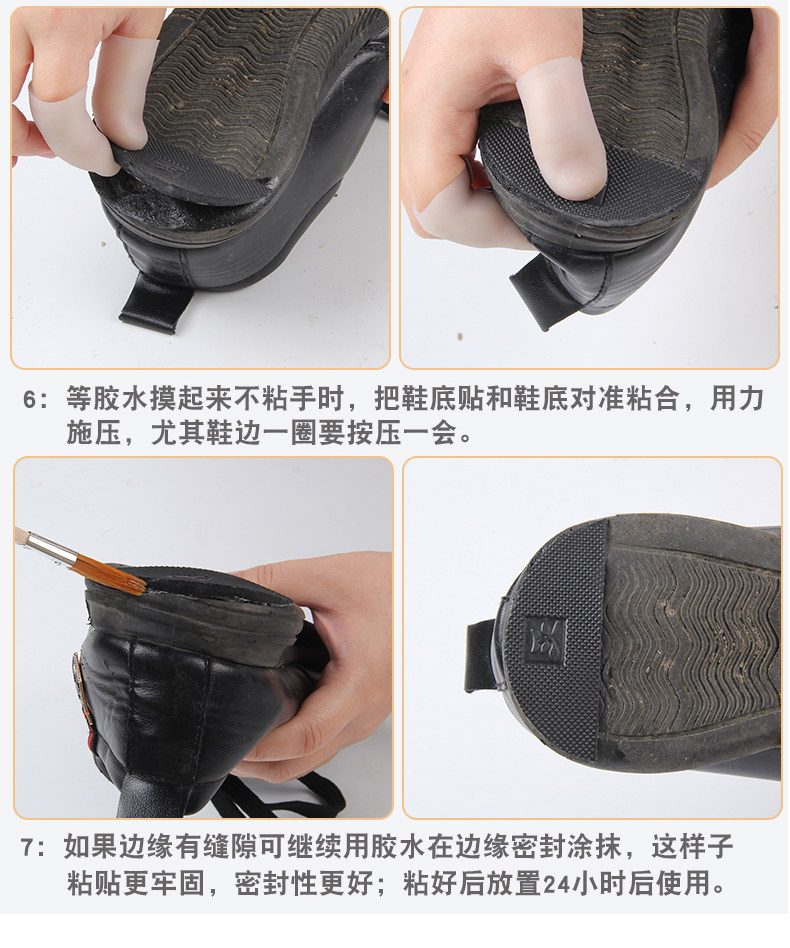 6：等胶水摸起来不粘手时，把鞋底贴和鞋底对准粘合，用力施压，尤其鞋边一圈要按压一会。

7：如果边缘有缝隙可继续用胶水在边缘密封涂抹，这样子粘贴更牢固，密封性更好；粘好后放置24小时后使用。