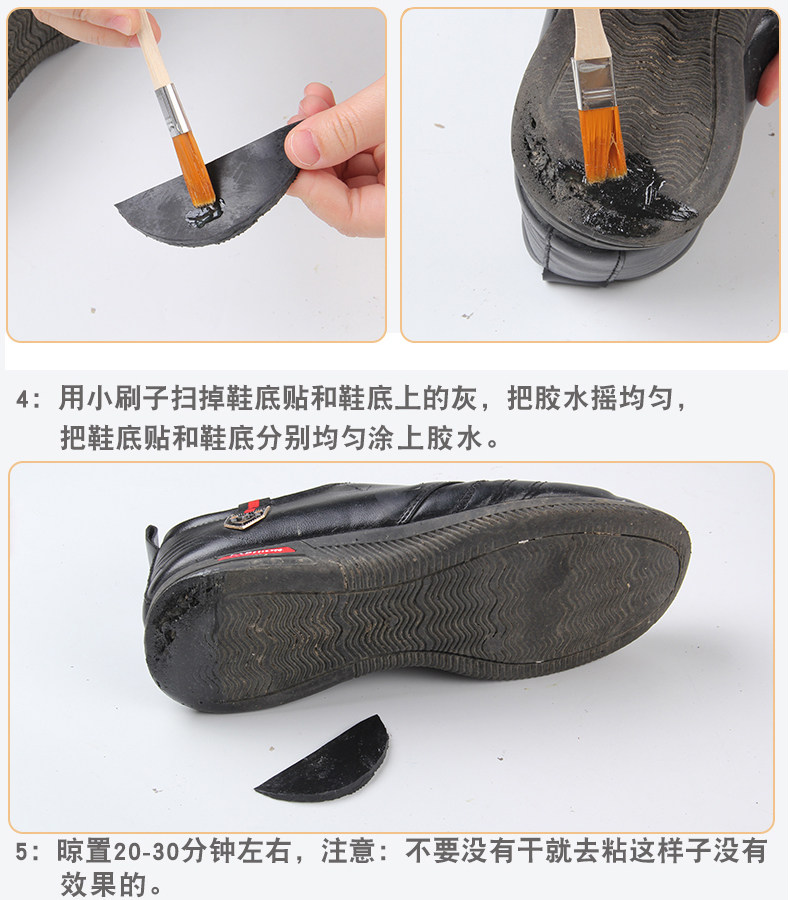 4：用小刷子扫掉鞋底贴和鞋底上的灰，把胶水摇均匀，把鞋底贴和鞋底分别均匀涂上胶水。

5：晾置20-30分钟左右，注意：不要没有干就去粘这样子没有效果的。