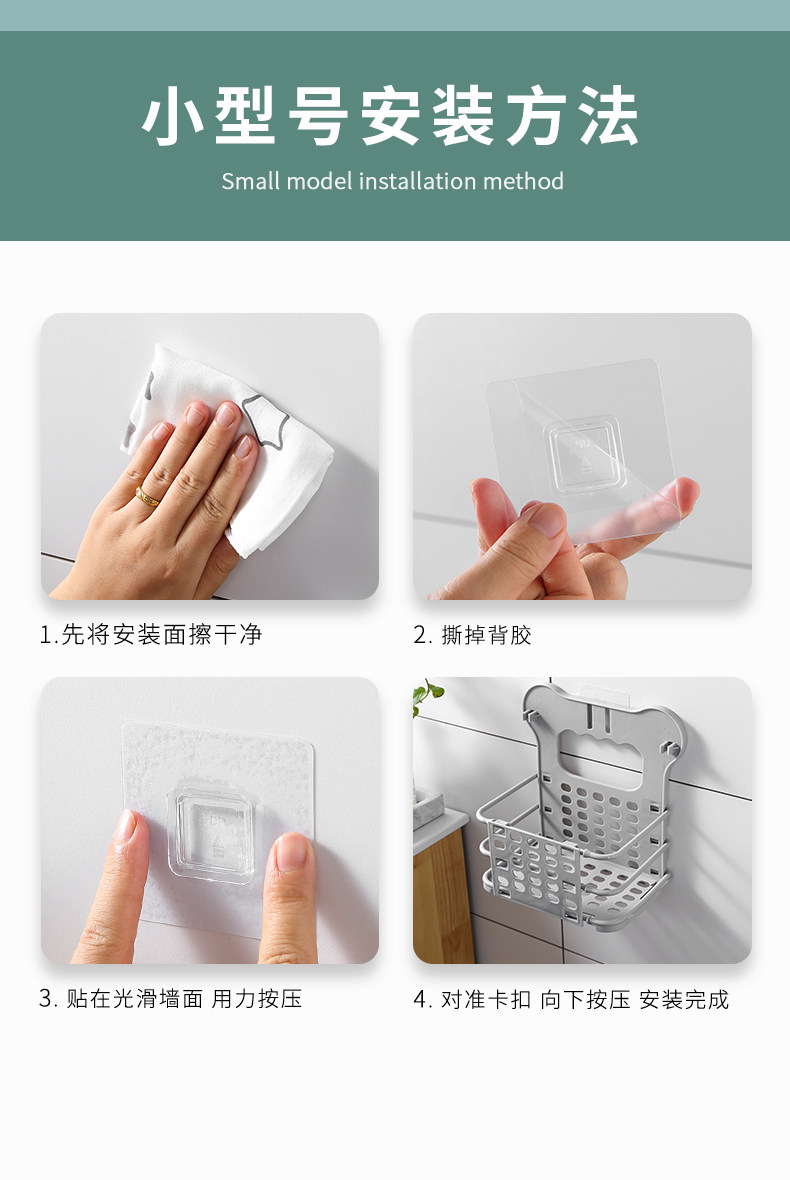 小型号安装方法

Small model installation method

1.先将安装面擦干净

2. 撕掉背胶

3. 贴在光滑墙面 用力按压

4. 对准卡扣 向下按压 安装完成