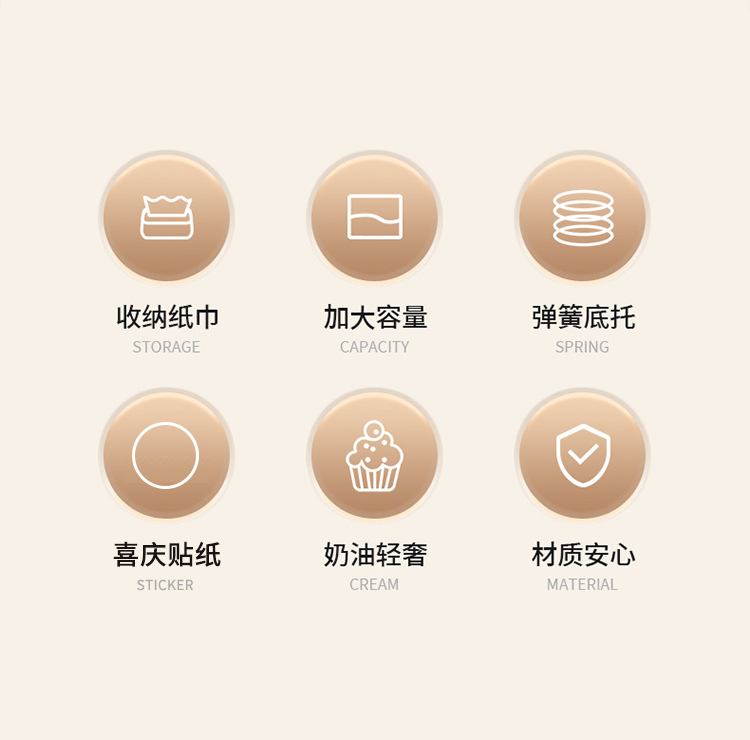 收纳纸巾
STORAGE

加大容量
CAPACITY

弹簧底托
SPRING

喜庆贴纸
STICKER

奶油轻奢
CREAM

材质安心
MATERIAL