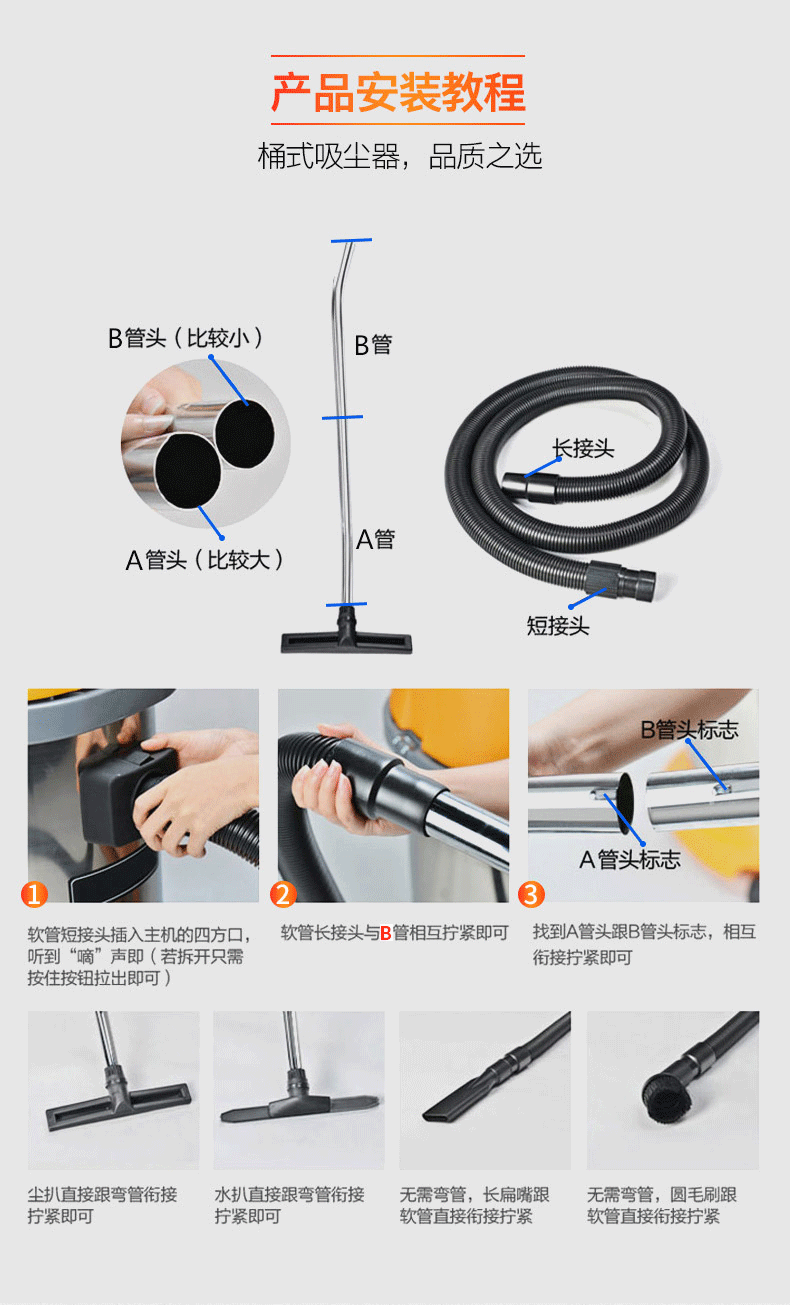 产品安装教程

桶式吸尘器，品质之选

B管头（比较小）

A管头（比较大）

B管

A管

长接头

短接头

B管头标志

A管头标志

1 软管短接头插入主机的四方口，听到“嘀”声即（若拆开只需按住按钮拉出即可）

2 软管长接头与B管相互拧紧即可

3 找到A管头跟B管头标志，相互衔接拧紧即可

尘扒直接跟弯管衔接拧紧即可

水扒直接跟弯管衔接拧紧即可

无需弯管，长扁嘴跟软管直接衔接拧紧

无需弯管，圆毛刷跟软管直接衔接拧紧