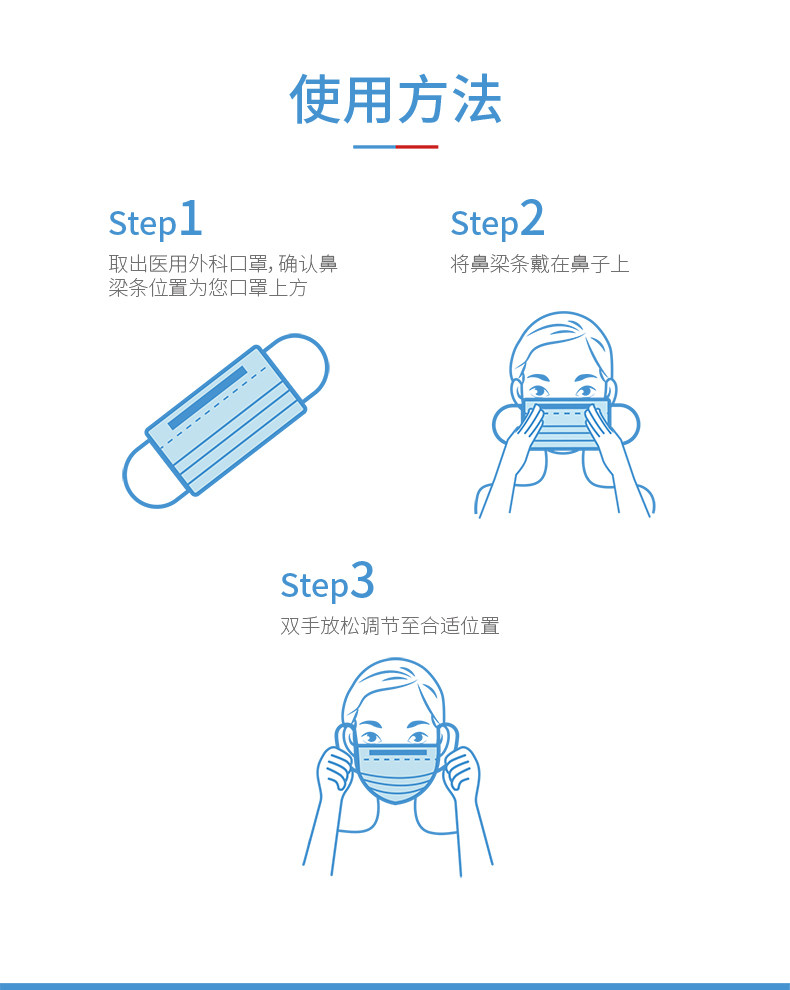 使用方法

Step1
取出医用外科口罩, 确认鼻梁条位置为您口罩上方

Step2
将鼻梁条戴在鼻子上

Step3
双手放松调节至合适位置