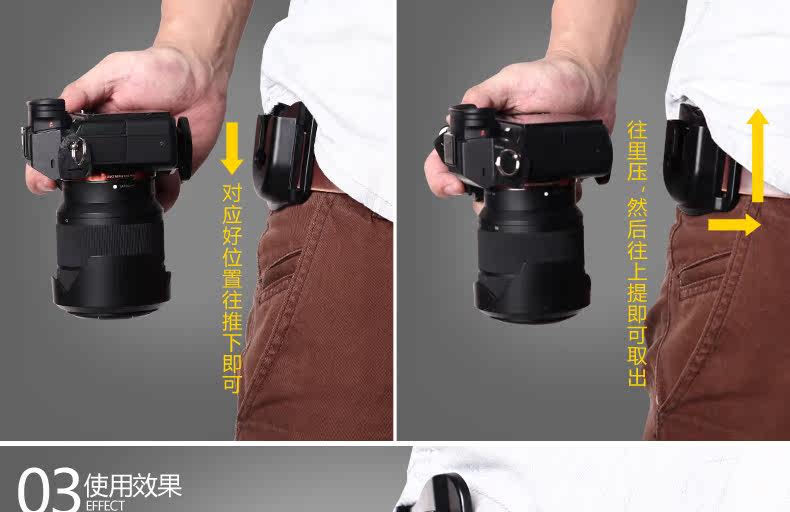 对应好位置往推下即可

往里压，然后往上提即可取出

03 使用效果
EFFECT