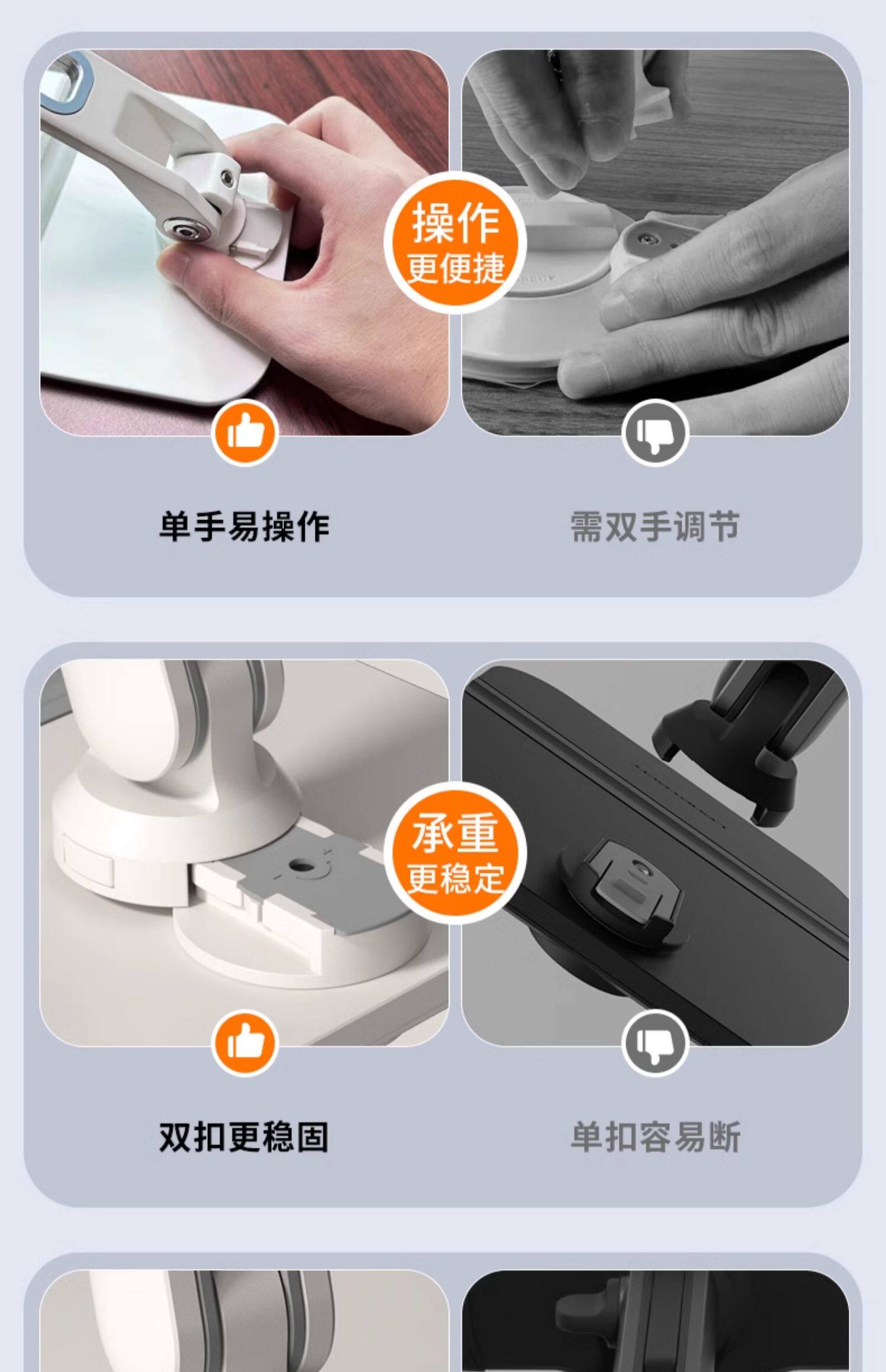 操作
更便捷

单手易操作

需双手调节

承重
更稳定

双扣更稳固

单扣容易断