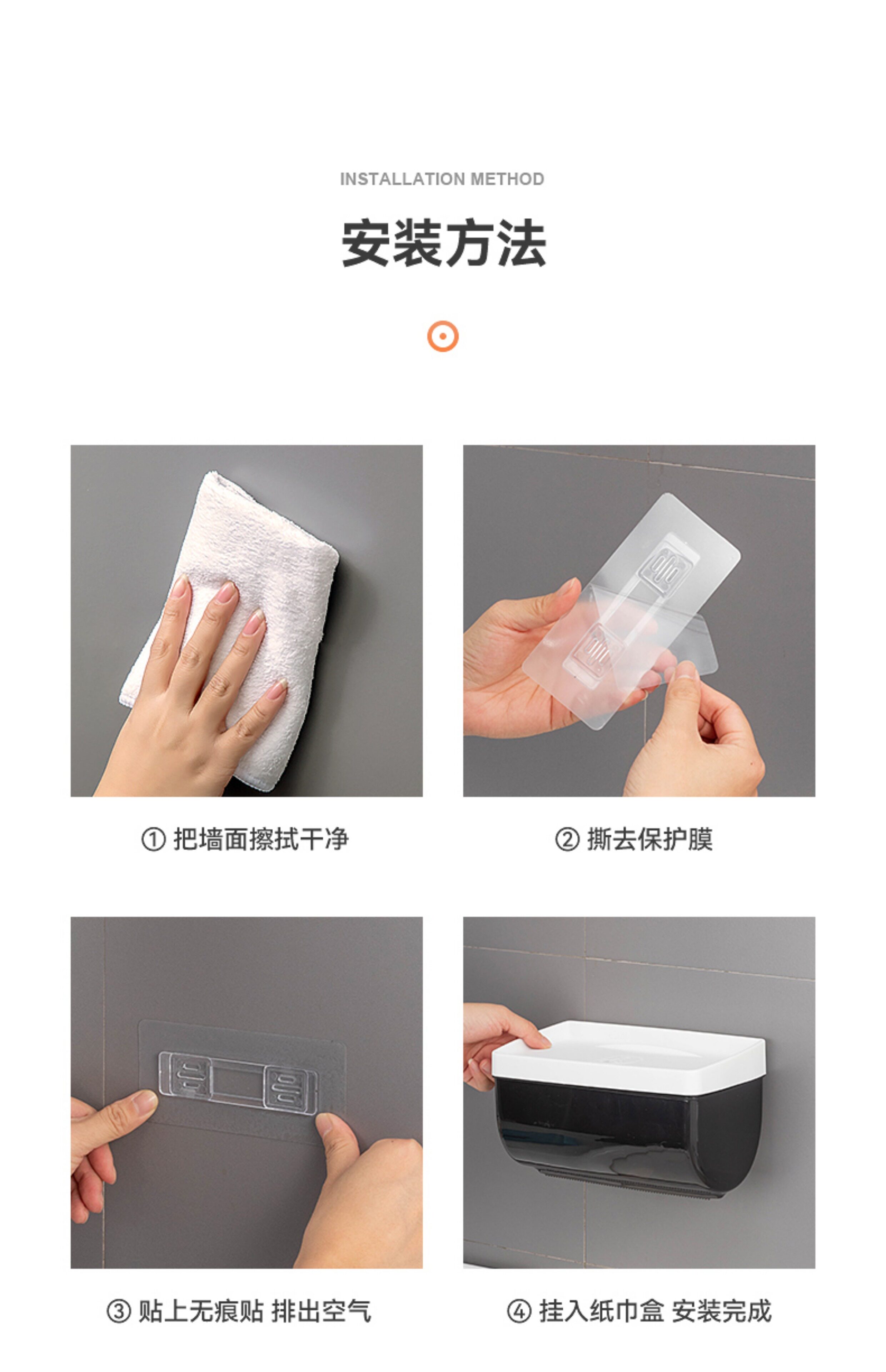 INSTALLATION METHOD

安装方法

① 把墙面擦拭干净

② 撕去保护膜

③ 贴上无痕贴 排出空气

④ 挂入纸巾盒 安装完成