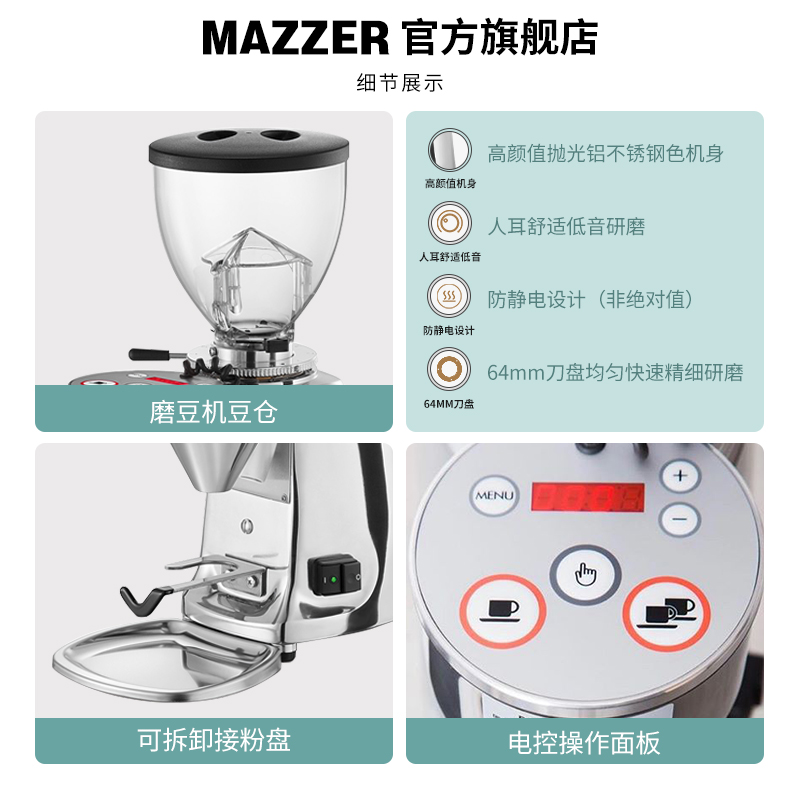 MAZZER 官方旗舰店

细节展示

磨豆机豆仓

高颜值机身
高颜值抛光铝不锈钢色机身

人耳舒适低音
人耳舒适低音研磨

防静电设计
防静电设计（非绝对值）

64MM刀盘
64mm刀盘均匀快速精细研磨

可拆卸接粉盘

MENU

+

−

电控操作面板