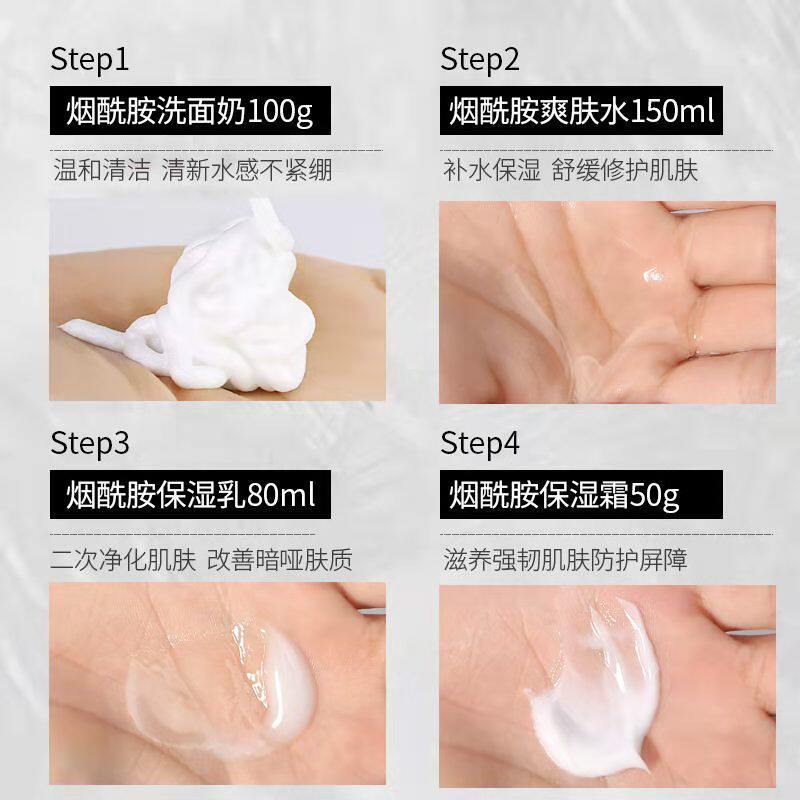 Step1

烟酰胺洗面奶100g

温和清洁 清新水感不紧绷

Step2

烟酰胺爽肤水150ml

补水保湿 舒缓修护肌肤

Step3

烟酰胺保湿乳80ml

二次净化肌肤 改善暗哑肤质

Step4

烟酰胺保湿霜50g

滋养强韧肌肤防护屏障