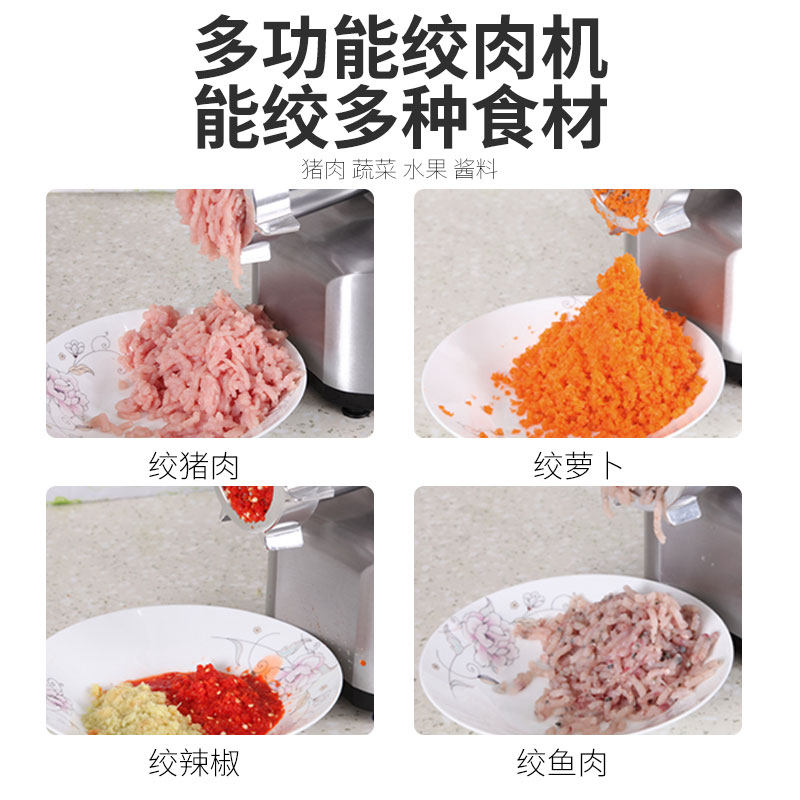 多功能绞肉机
能绞多种食材

猪肉 蔬菜 水果 酱料

绞猪肉

绞萝卜

绞辣椒

绞鱼肉