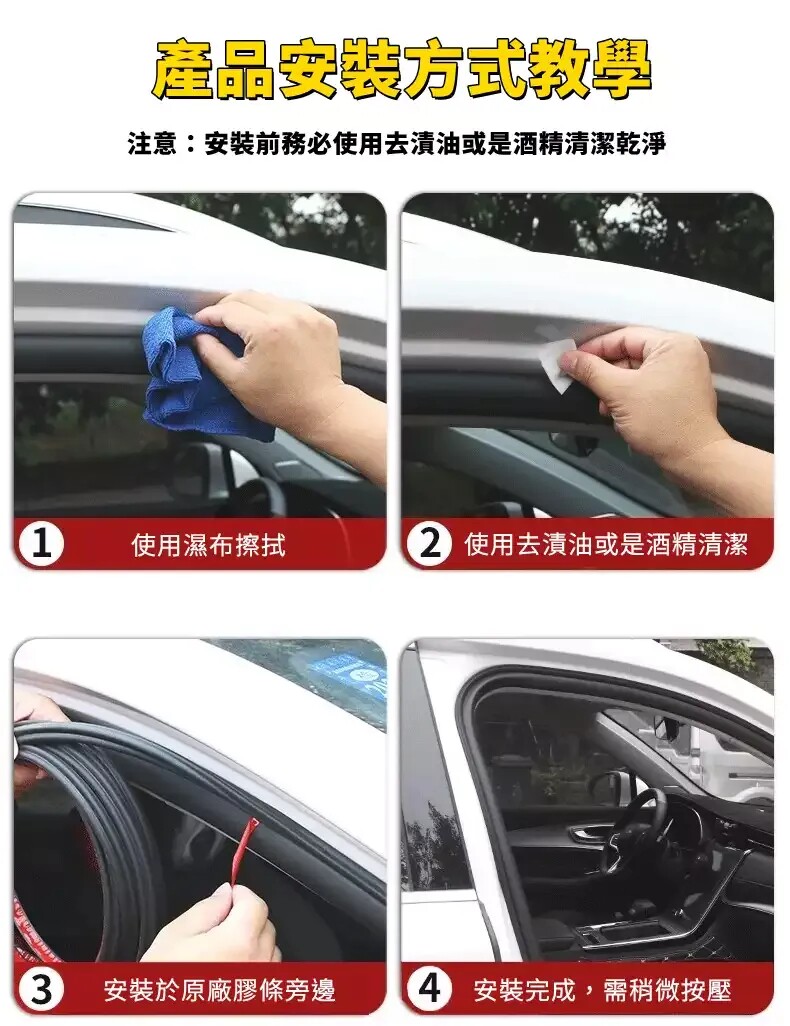 產品安裝方式教學

注意：安裝前務必使用去漬油或是酒精清潔乾淨

1 使用濕布擦拭

2 使用去漬油或是酒精清潔

3 安裝於原廠膠條旁邊

4 安裝完成，需稍微按壓