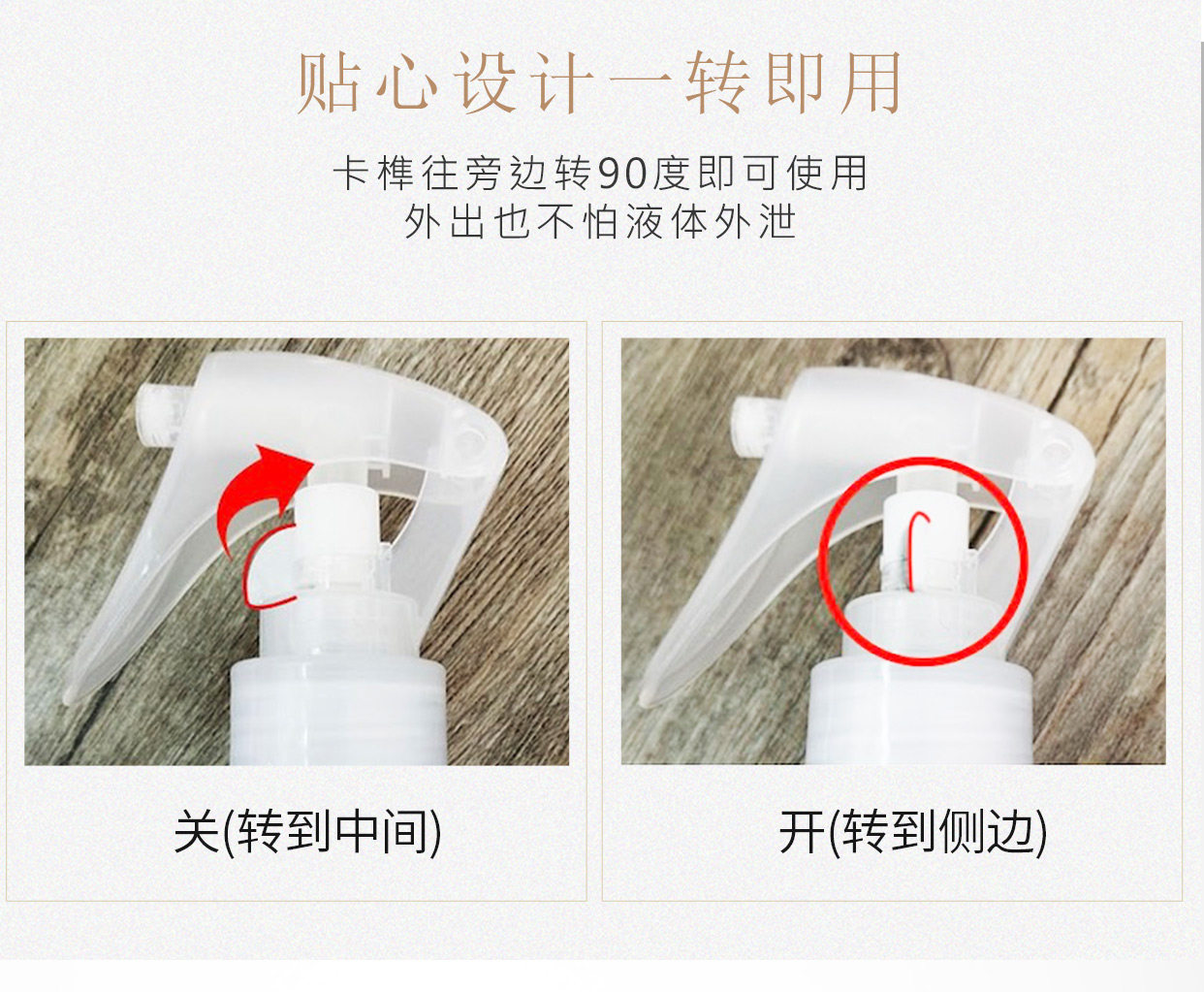 贴心设计一转即用

卡榫往旁边转90度即可使用
外出也不怕液体外泄

关(转到中间)

开(转到侧边)