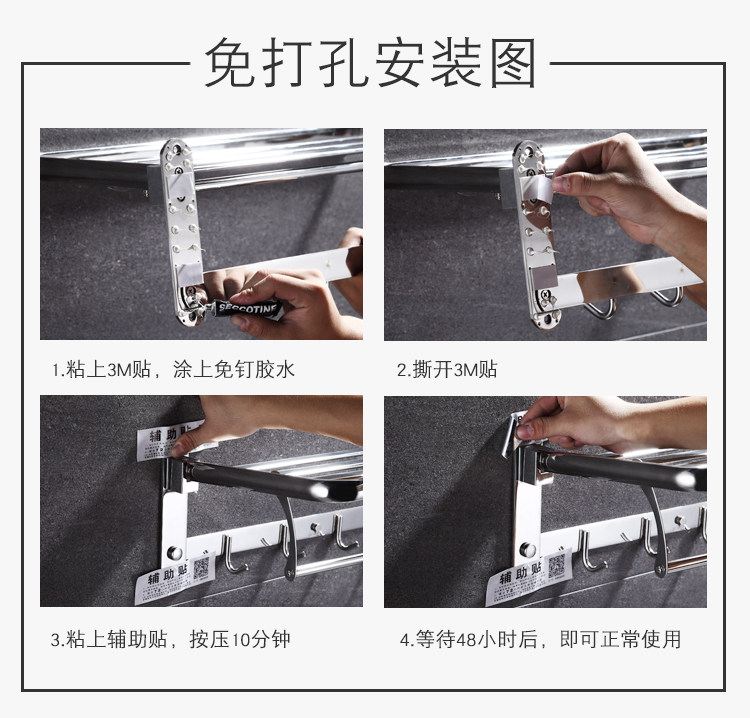 免打孔安装图

SECCOTINE

1.粘上3M贴，涂上免钉胶水

2.撕开3M贴

辅助贴

辅助贴

3.粘上辅助贴，按压10分钟

辅助贴

4.等待48小时后，即可正常使用