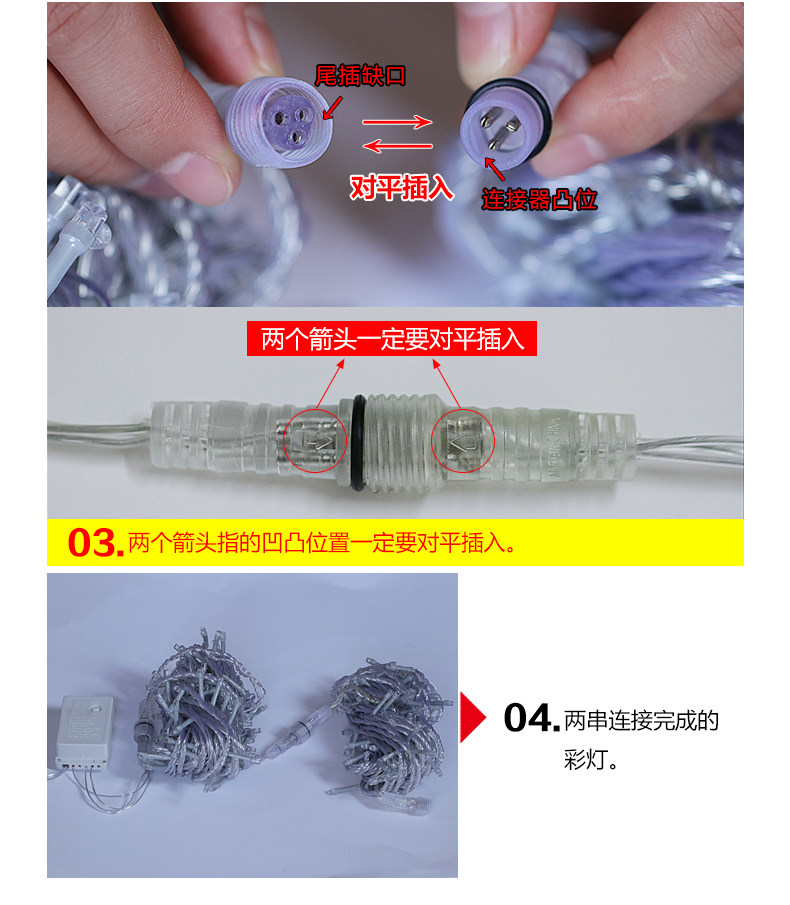 尾插缺口

对平插入

连接器凸位

两个箭头一定要对平插入

03. 两个箭头指的凹凸位置一定要对平插入。

04. 两串连接完成的彩灯。