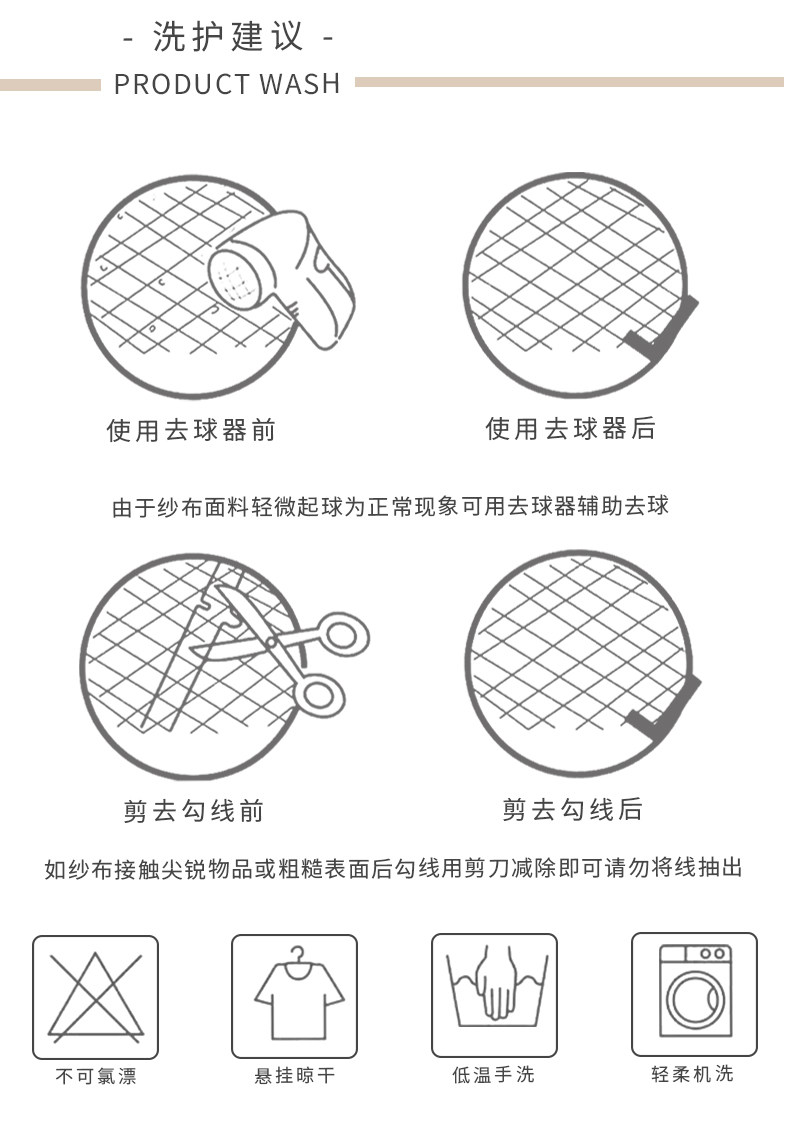 - 洗护建议 -
PRODUCT WASH

使用去球器前

使用去球器后

由于纱布面料轻微起球为正常现象可用去球器辅助去球

剪去勾线前

剪去勾线后

如纱布接触尖锐物品或粗糙表面后勾线用剪刀减除即可请勿将线抽出

不可氯漂

悬挂晾干

低温手洗

轻柔机洗