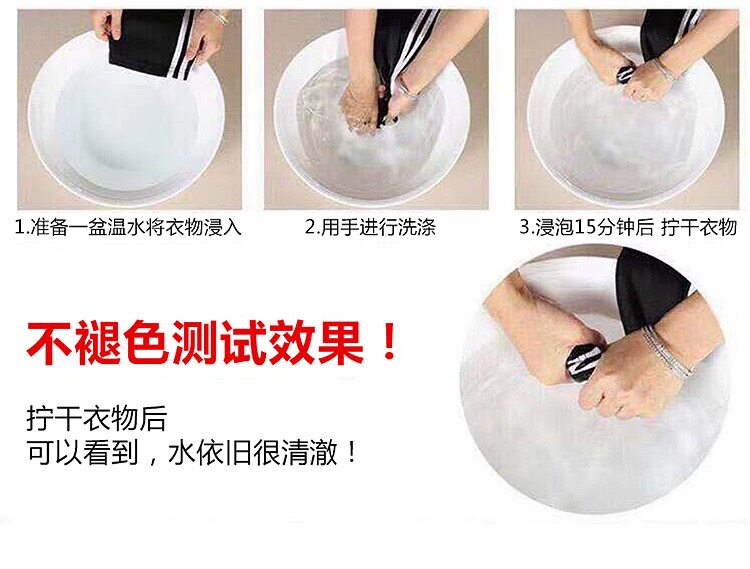 1.准备一盆温水将衣物浸入

2.用手进行洗涤

3.浸泡15分钟后 拧干衣物

不褪色测试效果！

拧干衣物后
可以看到，水依旧很清澈！