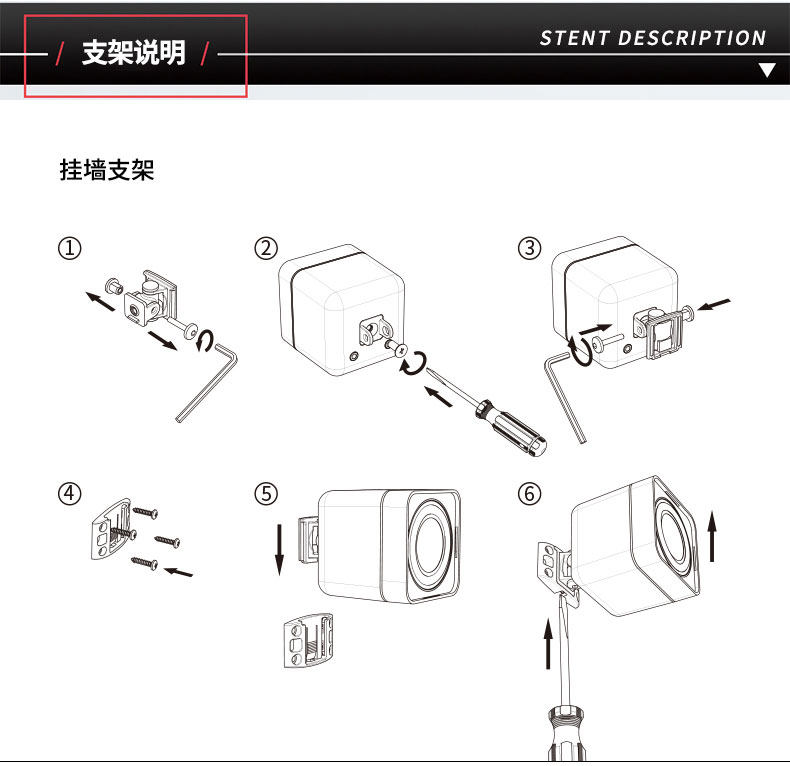 / 支架说明 /

STENT DESCRIPTION

挂墙支架

①

②

③

④

⑤

⑥