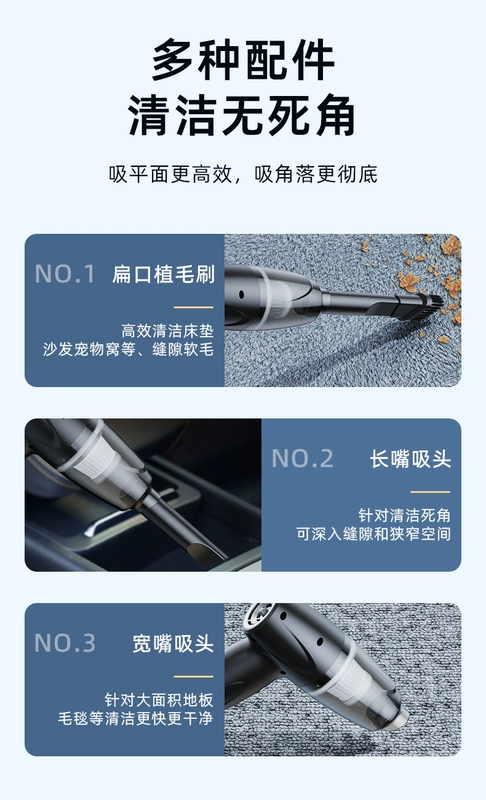 多种配件
清洁无死角

吸平面更高效，吸角落更彻底

NO.1 扁口植毛刷

高效清洁床垫
沙发宠物窝等、缝隙软毛

NO.2 长嘴吸头

针对清洁死角
可深入缝隙和狭窄空间

NO.3 宽嘴吸头

针对大面积地板
毛毯等清洁更快更干净